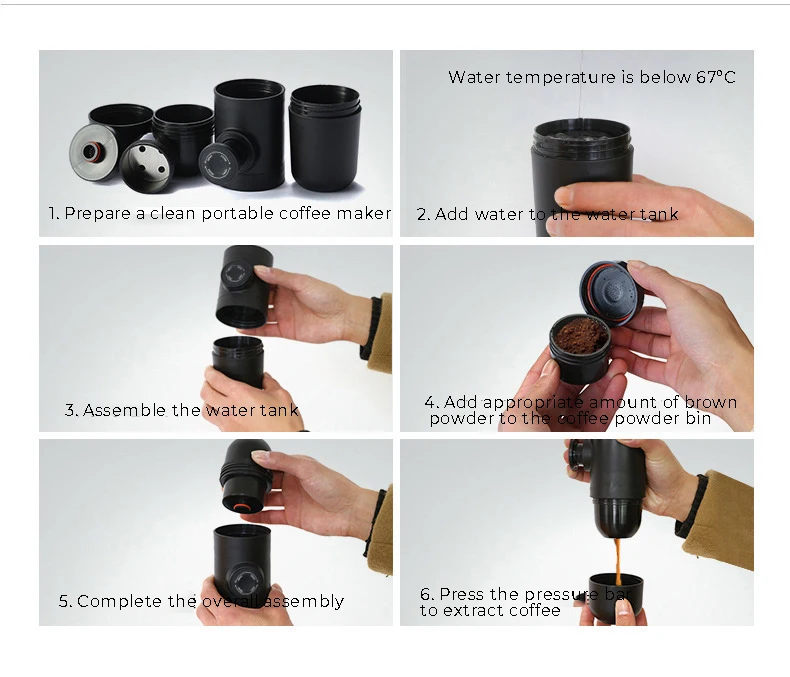 1. Prepare a clean portable coffee maker

Water temperature is below 67°C

2. Add water to the water tank

3. Assemble the water tank

4. Add appropriate amount of brown powder to the coffee powder bin

5. Complete the overall assembly

6. Press the pressure bar to extract coffee