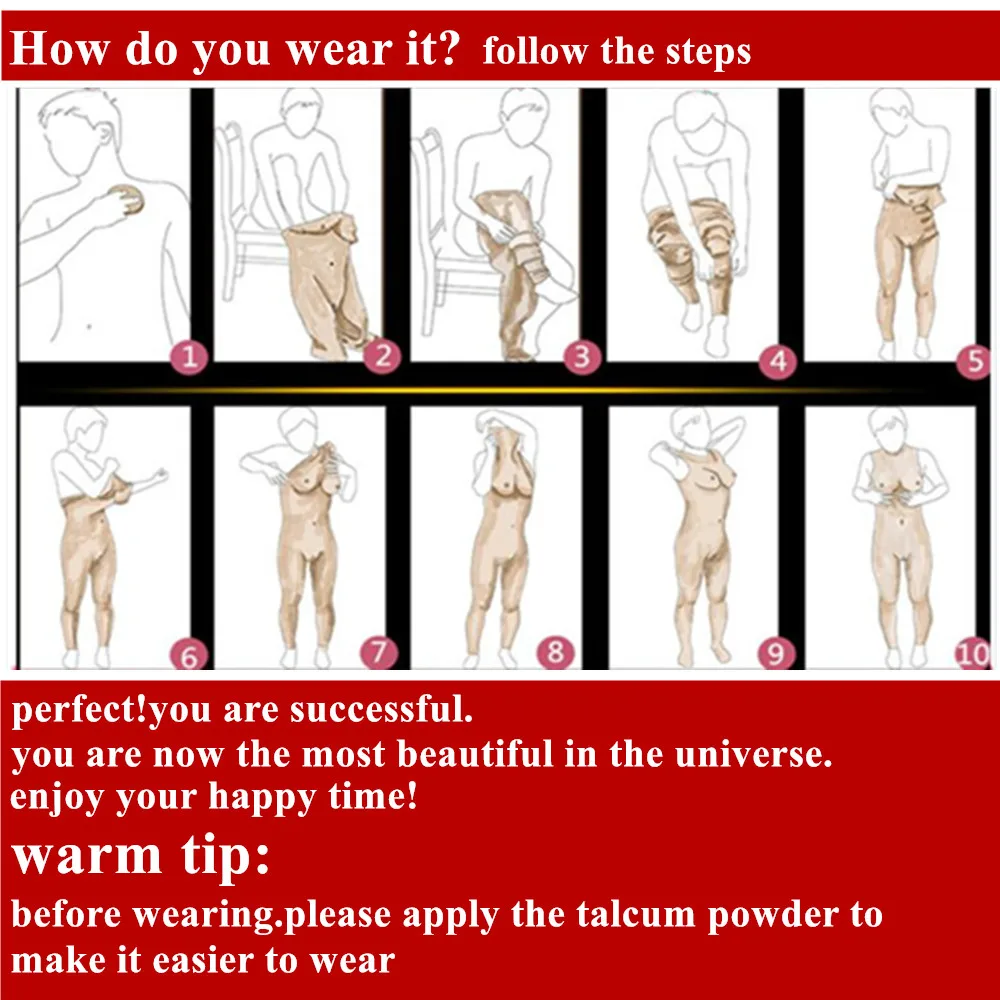 How do you wear it? follow the steps

1
2
3
4
5
6
7
8
9
10

perfect!you are successful.
you are now the most beautiful in the universe.
enjoy your happy time!

warm tip:

before wearing.please apply the talcum powder to make it easier to wear