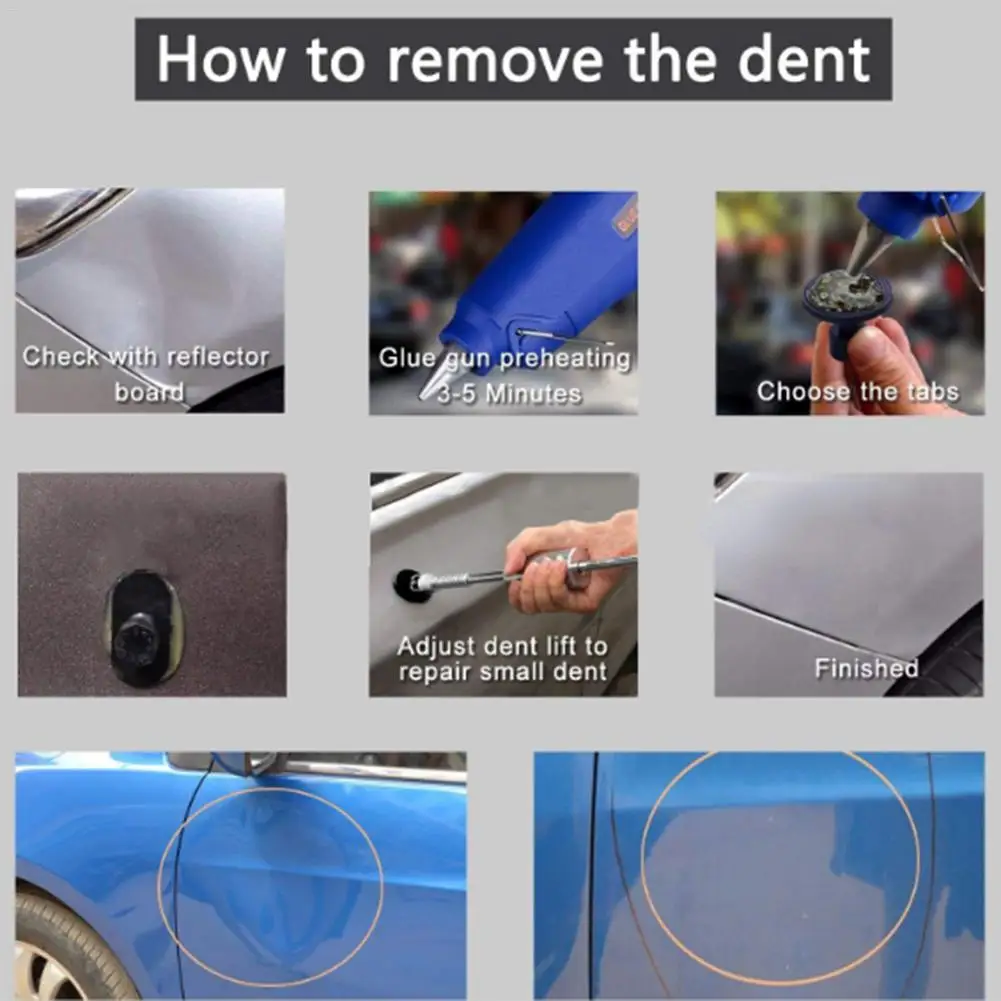 How to remove the dent

Check with reflector board

Glue gun preheating 3-5 Minutes

Choose the tabs

Adjust dent lift to repair small dent

Finished