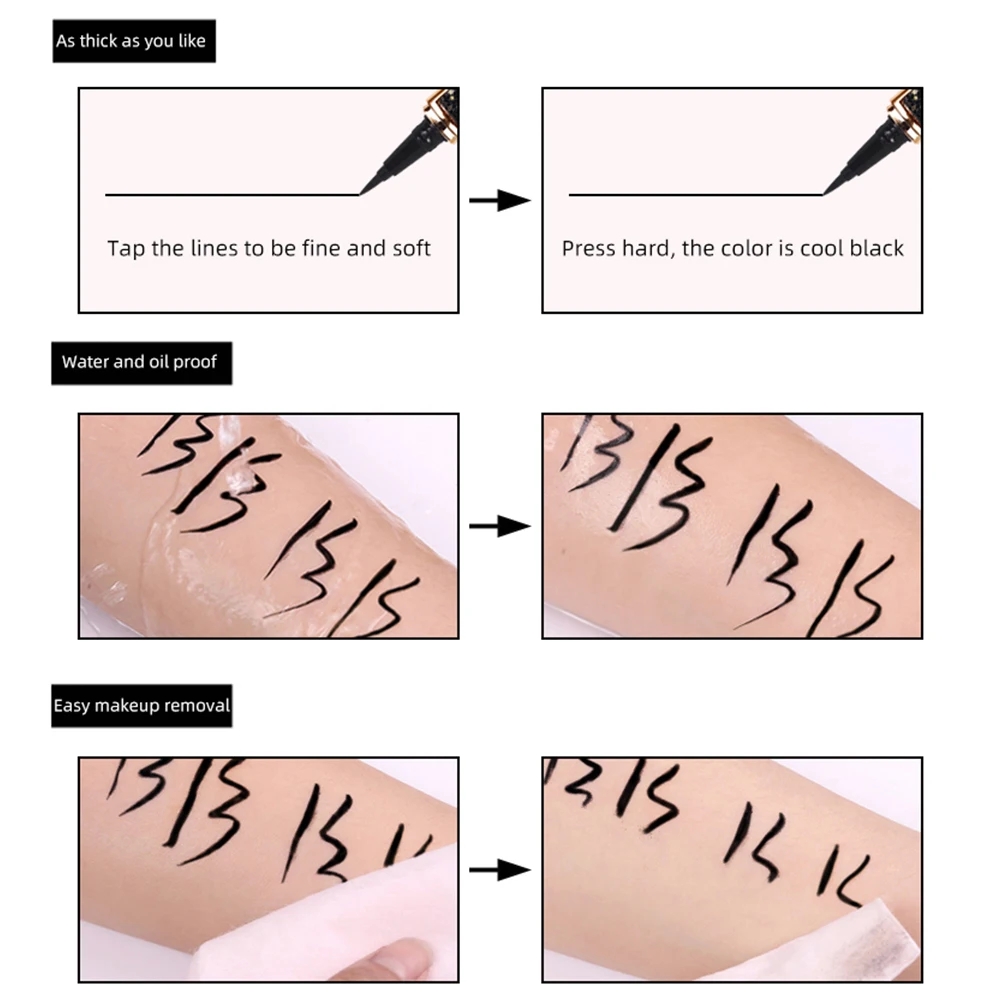 As thick as you like

Tap the lines to be fine and soft

Press hard, the color is cool black

Water and oil proof

Easy makeup removal