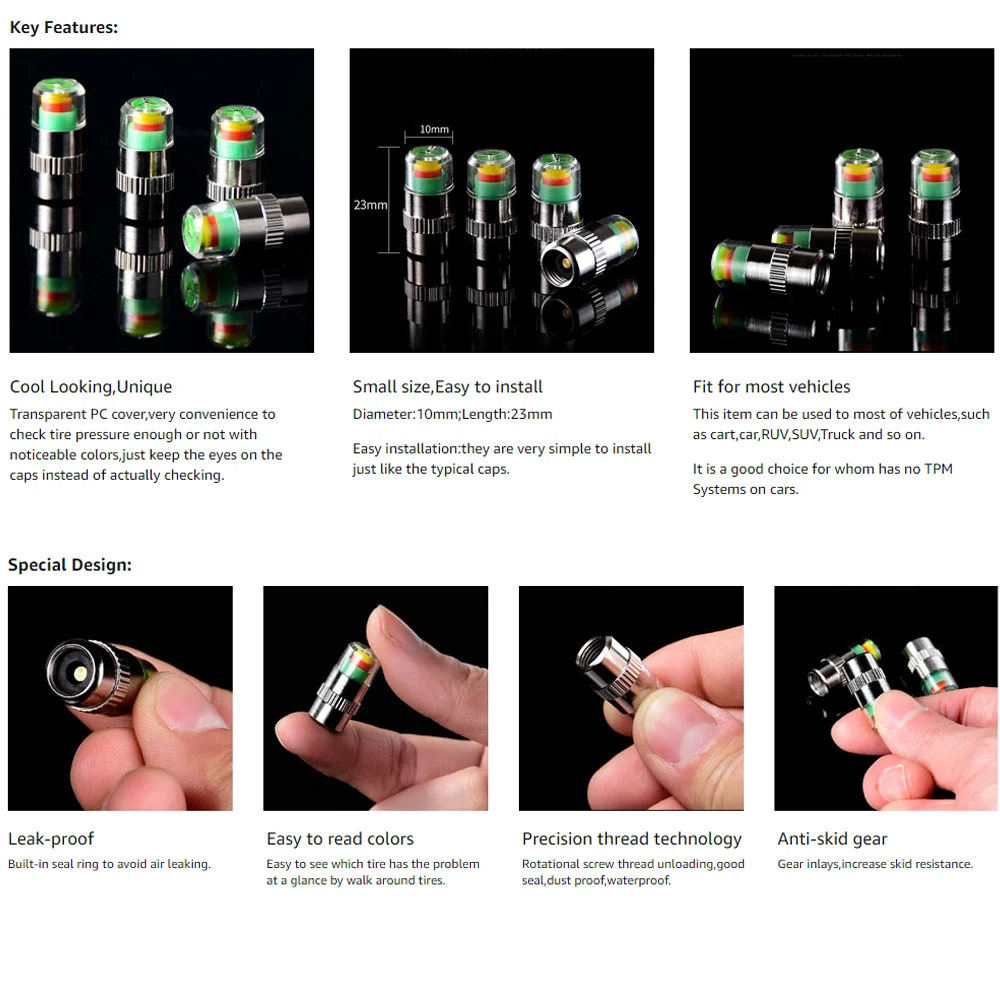 Key Features:

10mm

23mm

Cool Looking,Unique

Transparent PC cover,very convenience to check tire pressure enough or not with noticeable colors,just keep the eyes on the caps instead of actually checking.

Small size,Easy to install

Diameter:10mm;Length:23mm

Easy installation:they are very simple to install just like the typical caps.

Fit for most vehicles

This item can be used to most of vehicles,such as cart,car,RUV,SUV,Truck and so on.

It is a good choice for whom has no TPM Systems on cars.

Special Design:

Leak-proof

Built-in seal ring to avoid air leaking.

Easy to read colors

Easy to see which tire has the problem at a glance by walk around tires.

Precision thread technology

Rotational screw thread unloading,good seal,dust proof,waterproof.

Anti-skid gear

Gear inlays,increase skid resistance.