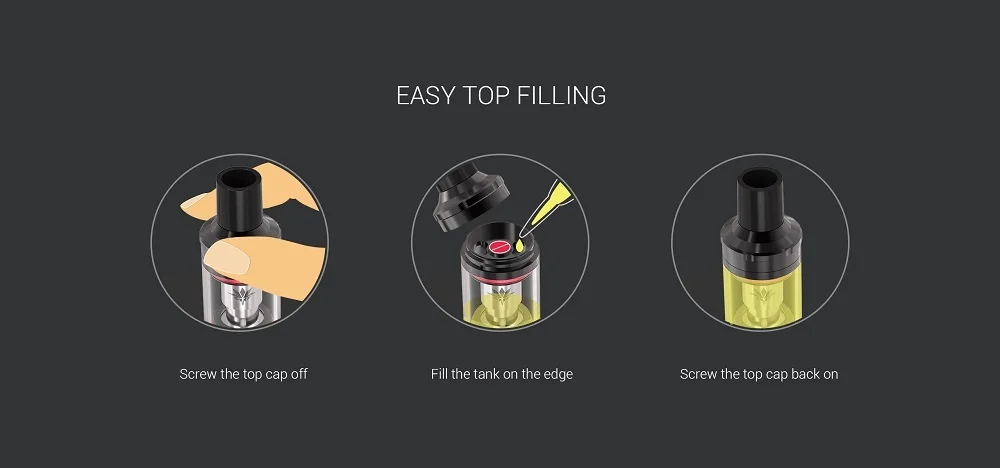 EASY TOP FILLING

Screw the top cap off

Fill the tank on the edge

Screw the top cap back on