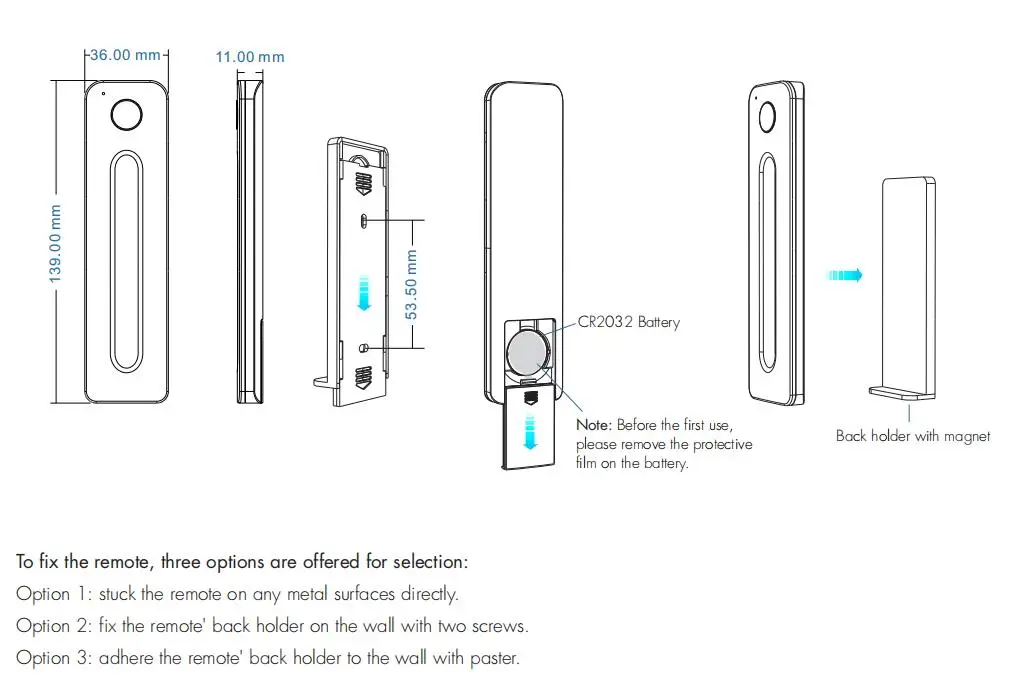 36.00 mm

11.00 mm

139.00 mm

53.50 mm

CR2032 Battery

Note: Before the first use, please remove the protective film on the battery.

Back holder with magnet

To fix the remote, three options are offered for selection:

Option 1: stuck the remote on any metal surfaces directly.

Option 2: fix the remote' back holder on the wall with two screws.

Option 3: adhere the remote' back holder to the wall with paster.