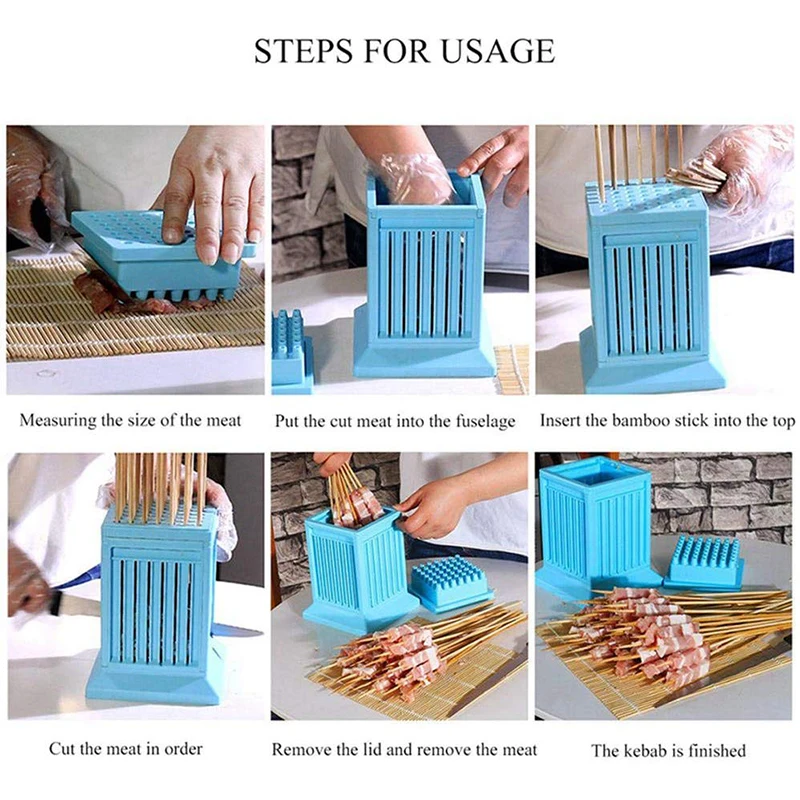 STEPS FOR USAGE

Measuring the size of the meat

Put the cut meat into the fuselage

Insert the bamboo stick into the top

Cut the meat in order

Remove the lid and remove the meat

The kebab is finished