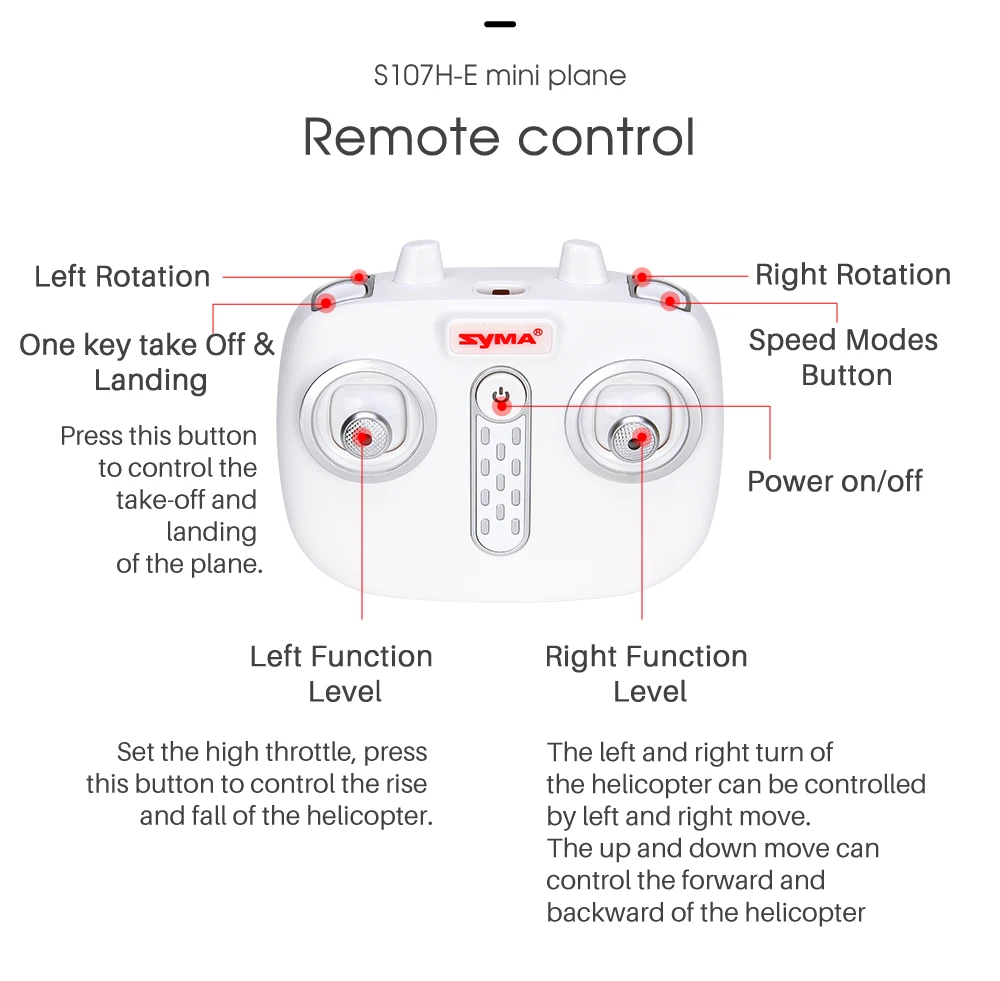 S107H-E mini plane

Remote control

Left Rotation

One key take Off & Landing

Press this button to control the take-off and landing of the plane.

SYMA®

Right Rotation

Speed Modes Button

Power on/off

Left Function Level

Set the high throttle, press this button to control the rise and fall of the helicopter.

Right Function Level

The left and right turn of the helicopter can be controlled by left and right move.
The up and down move can control the forward and backward of the helicopter