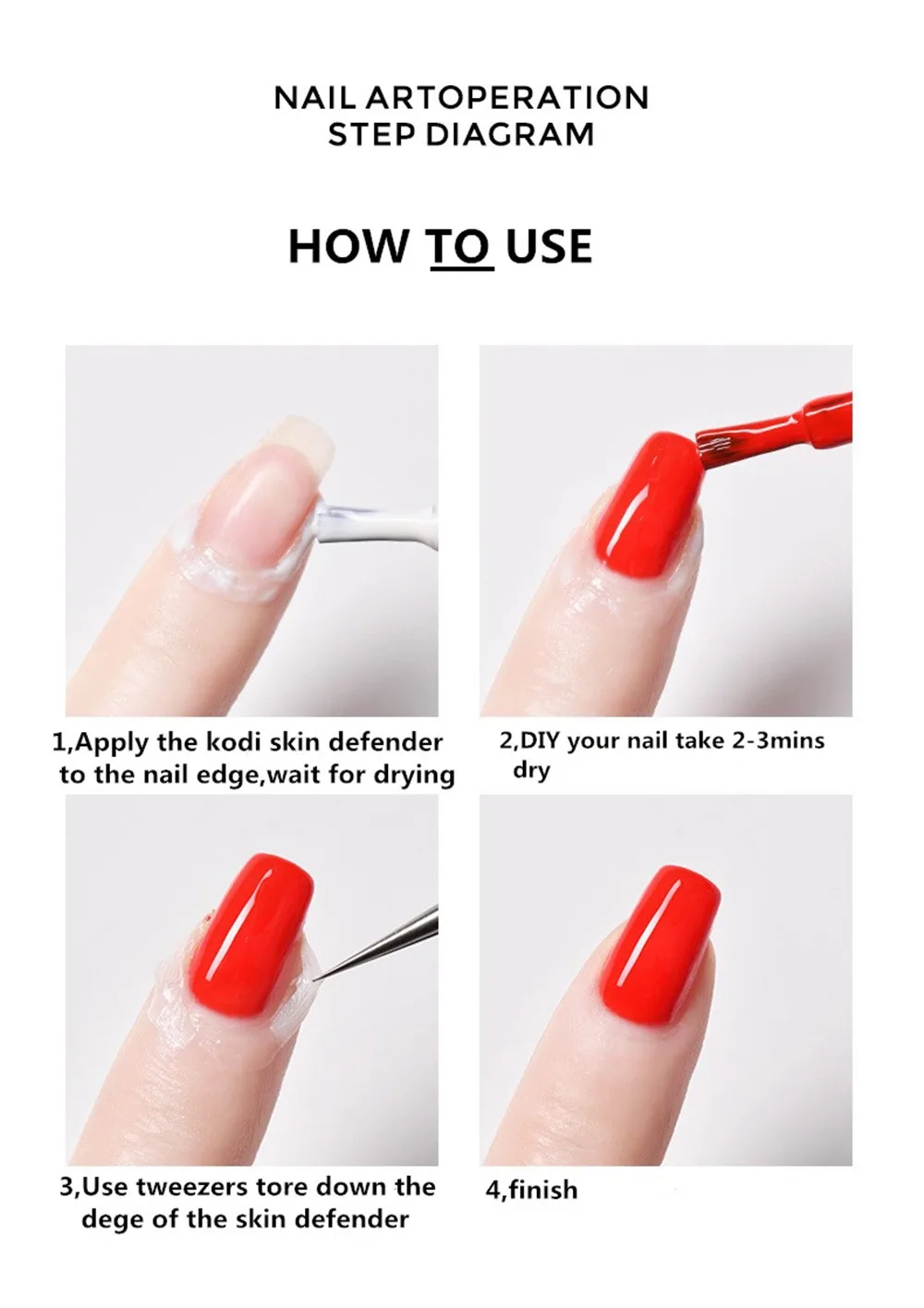 NAIL ARTOPERATION
STEP DIAGRAM

HOW TO USE

1,Apply the kodi skin defender to the nail edge,wait for drying

2,DIY your nail take 2-3mins dry

3,Use tweezers tore down the dege of the skin defender

4,finish