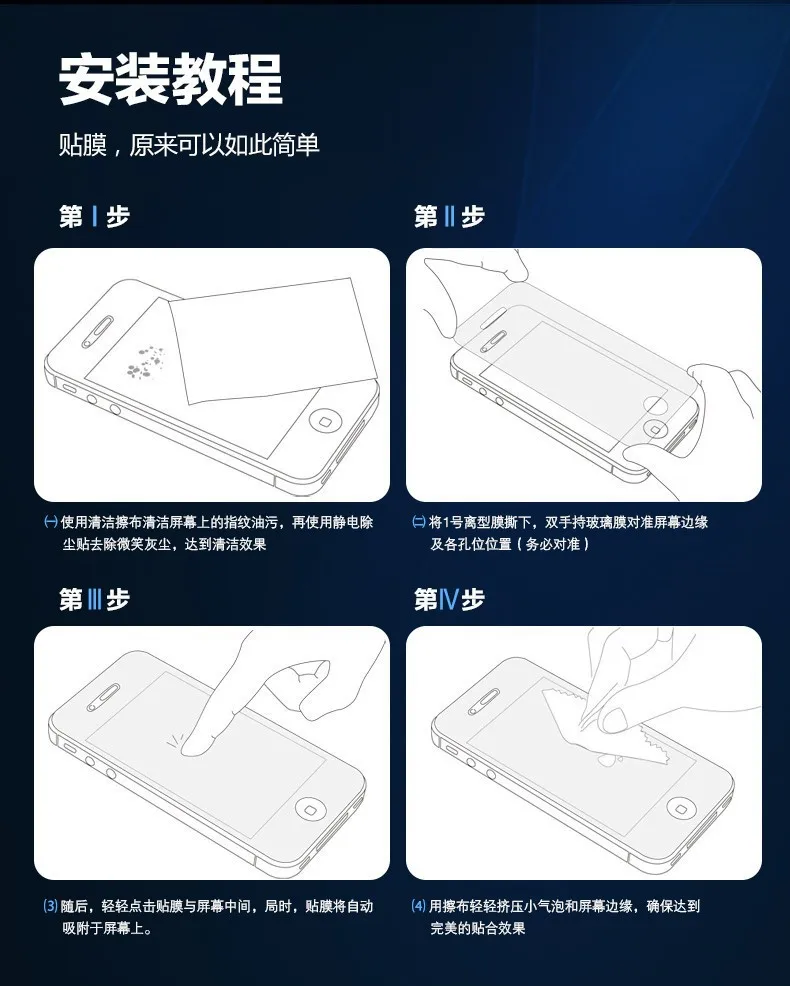 安装教程

贴膜，原来可以如此简单

第Ⅰ步

㈠ 使用清洁擦布清洁屏幕上的指纹油污，再使用静电除尘贴去除微笑灰尘，达到清洁效果

第Ⅱ步

㈡ 将1号离型膜撕下，双手持玻璃膜对准屏幕边缘及各孔位位置（务必对准）

第Ⅲ步

⑶ 随后，轻轻点击贴膜与屏幕中间，局时，贴膜将自动吸附于屏幕上。

第Ⅳ步

⑷ 用擦布轻轻挤压小气泡和屏幕边缘，确保达到完美的贴合效果