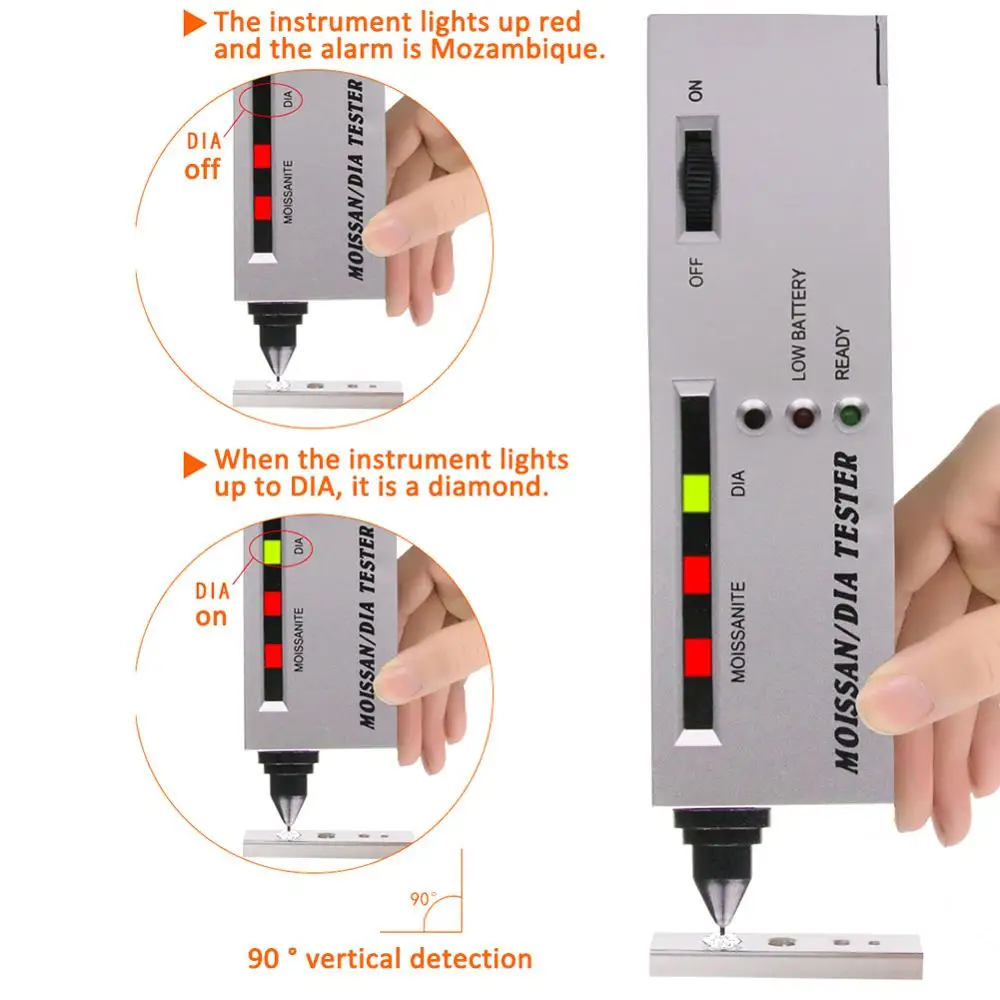 The instrument lights up red and the alarm is Mozambique.

DIA off

DIA

MOISSANITE

MOISSAN/DIA TESTER

When the instrument lights up to DIA, it is a diamond.

DIA on

DIA

MOISSANITE

MOISSAN/DIA TESTER

90°

90 ° vertical detection

ON

OFF

LOW BATTERY

READY

DIA

MOISSANITE

MOISSAN/DIA TESTER