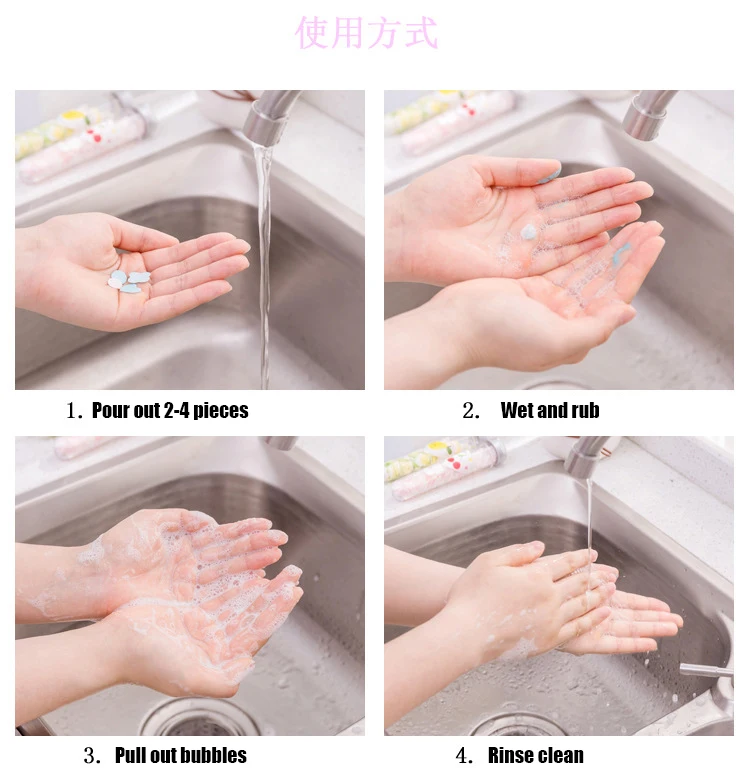 使用方式

1. Pour out 2-4 pieces

2. Wet and rub

3. Pull out bubbles

4. Rinse clean