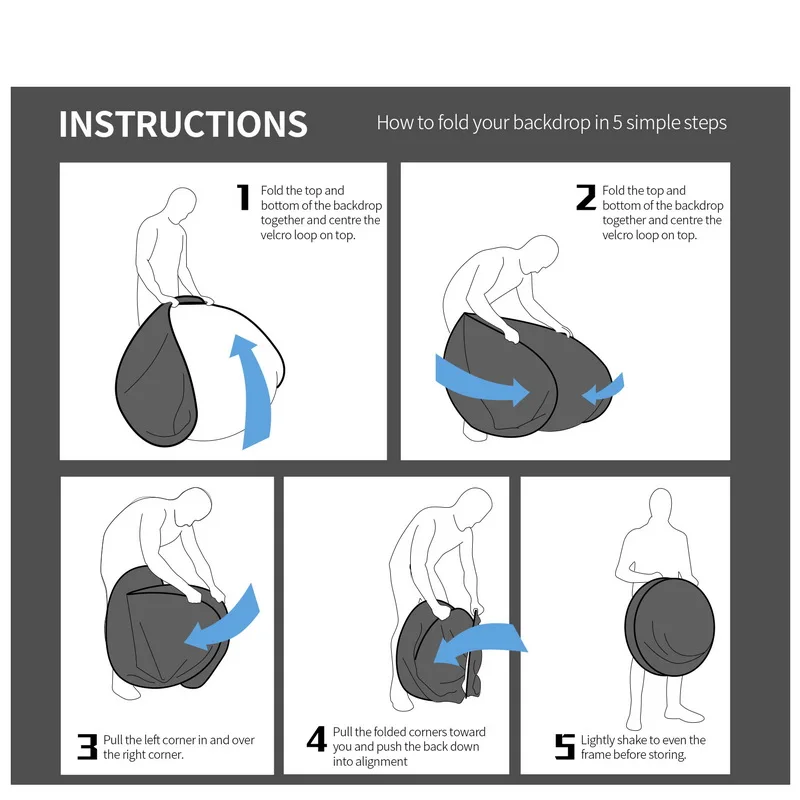 INSTRUCTIONS

How to fold your backdrop in 5 simple steps

1 Fold the top and bottom of the backdrop together and centre the velcro loop on top.

2 Fold the top and bottom of the backdrop together and centre the velcro loop on top.

3 Pull the left corner in and over the right corner.

4 Pull the folded corners toward you and push the back down into alignment

5 Lightly shake to even the frame before storing.