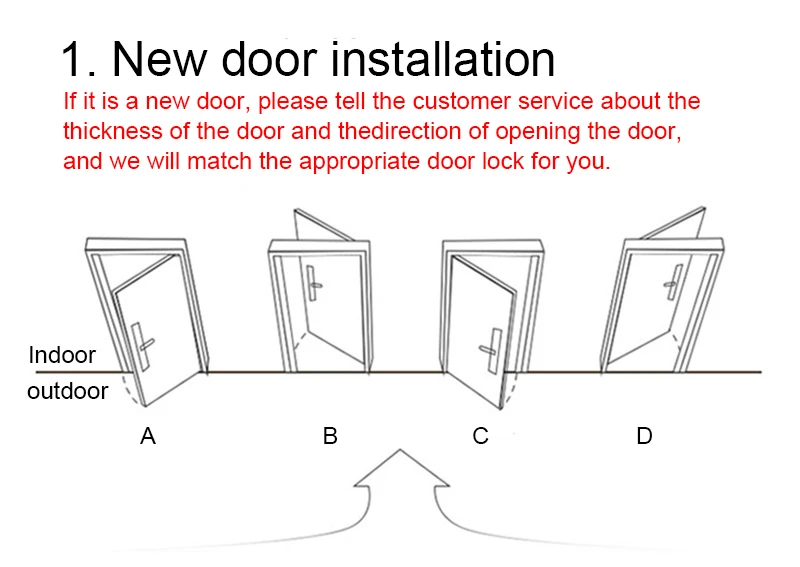 1. New door installation

If it is a new door, please tell the customer service about the thickness of the door and thedirection of opening the door, and we will match the appropriate door lock for you.

Indoor
outdoor

A
B
C
D