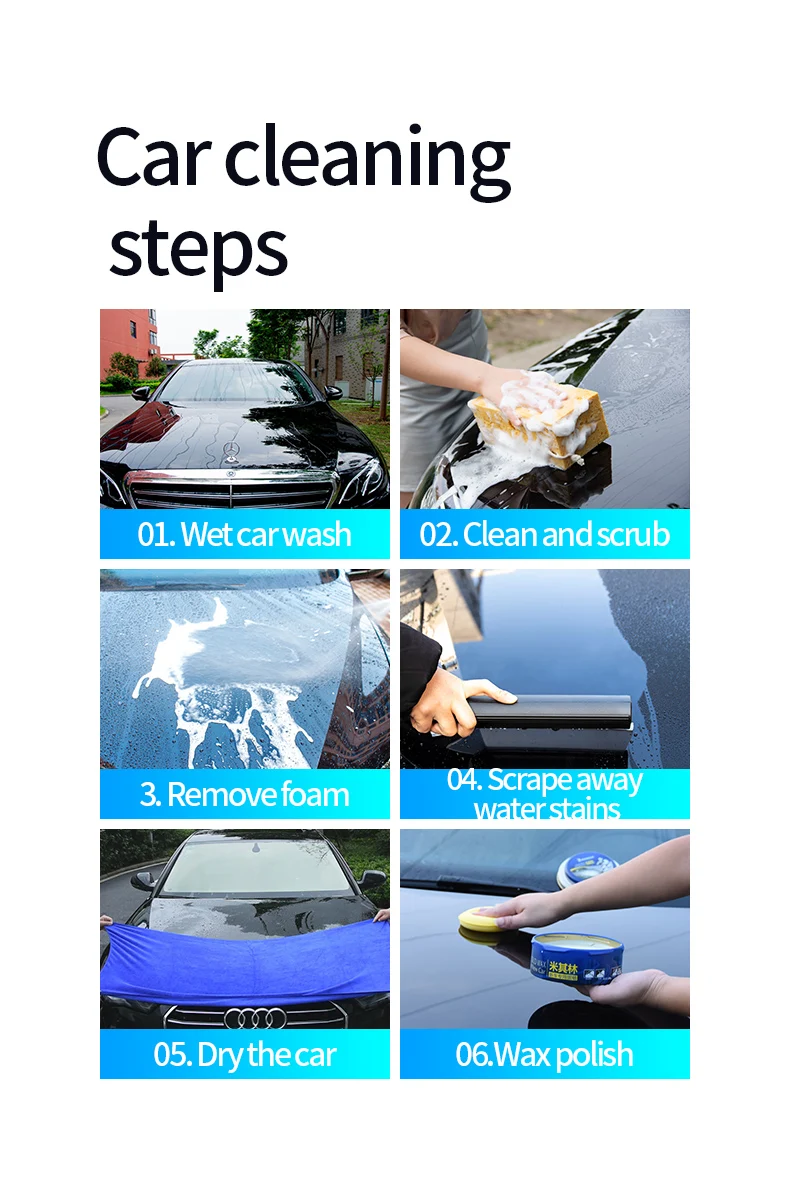 Car cleaning steps

01. Wet car wash

02. Clean and scrub

3. Remove foam

04. Scrape away water stains

05. Dry the car

06.Wax polish

米其林