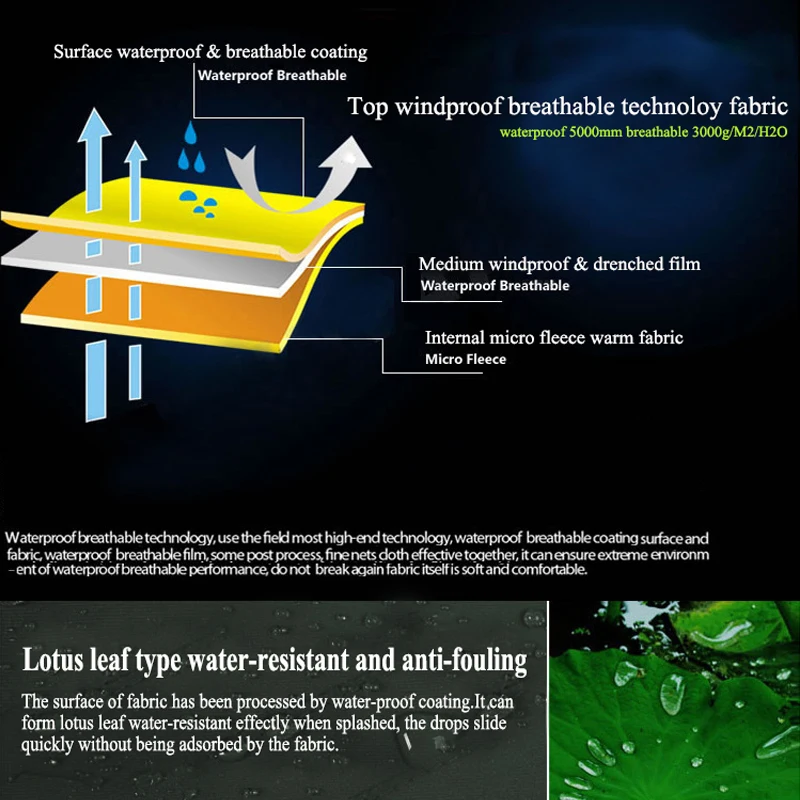 Surface waterproof & breathable coating
Waterproof Breathable

Top windproof breathable technoloy fabric
waterproof 5000mm breathable 3000g/M2/H2O

Medium windproof & drenched film
Waterproof Breathable

Internal micro fleece warm fabric
Micro Fleece

Waterproof breathable technology, use the field most high-end technology, waterproof breathable coating surface and fabric, waterproof breathable film, some post process, fine nets cloth effective together, it can ensure extreme environm -ent of waterproof breathable performance, do not break again fabric itself is soft and comfortable.

Lotus leaf type water-resistant and anti-fouling

The surface of fabric has been processed by water-proof coating.It can form lotus leaf water-resistant effectly when splashed, the drops slide quickly without being adsorbed by the fabric.