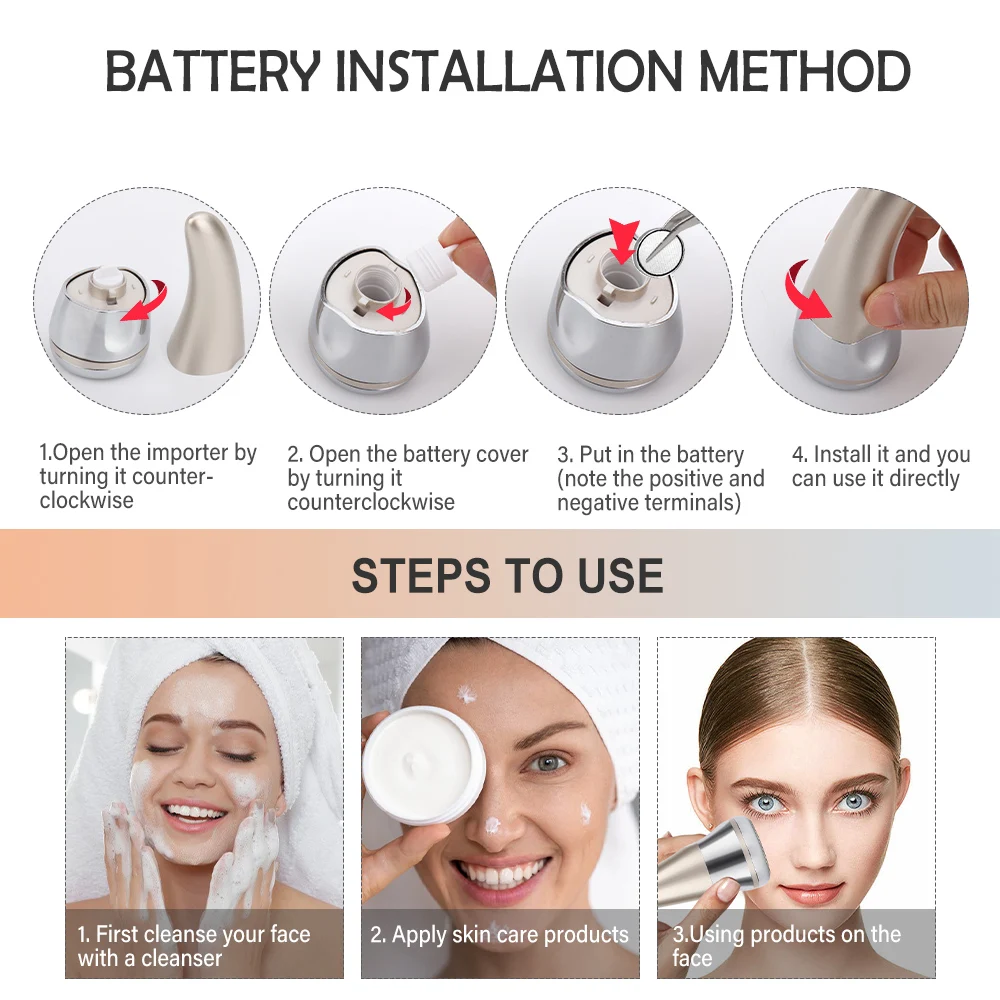 BATTERY INSTALLATION METHOD

1.Open the importer by turning it counter-clockwise

2. Open the battery cover by turning it counterclockwise

3. Put in the battery (note the positive and negative terminals)

4. Install it and you can use it directly

STEPS TO USE

1. First cleanse your face with a cleanser

2. Apply skin care products

3.Using products on the face