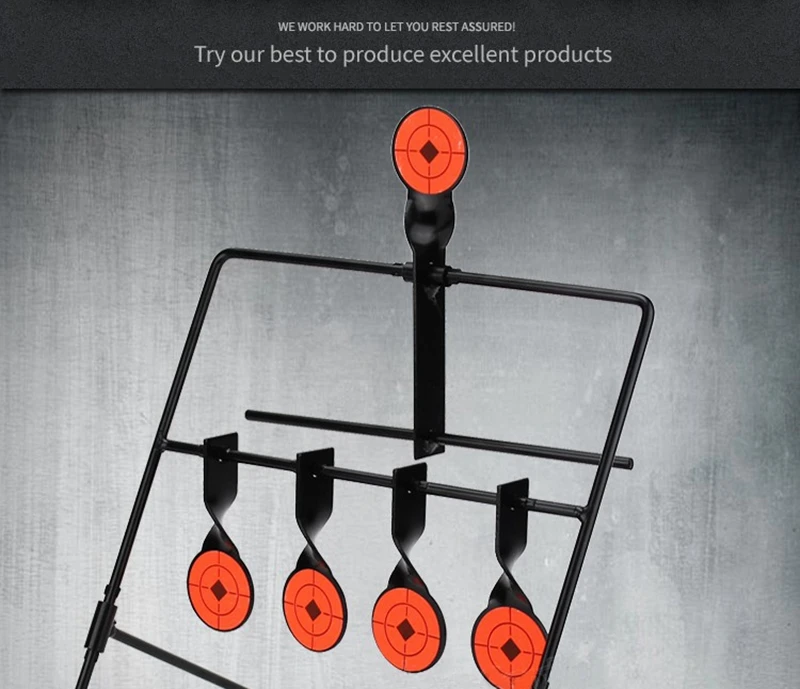 WE WORK HARD TO LET YOU REST ASSURED!

Try our best to produce excellent products