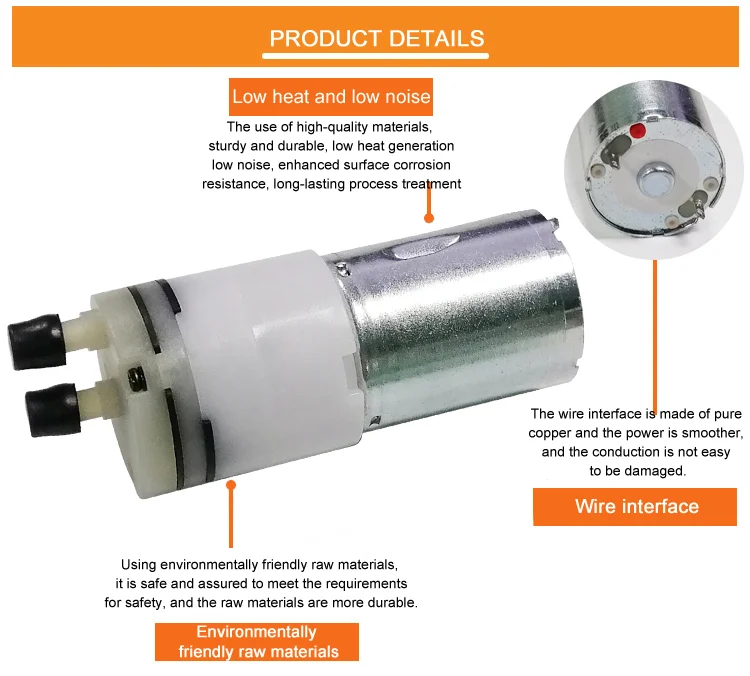 PRODUCT DETAILS

Low heat and low noise

The use of high-quality materials, sturdy and durable, low heat generation low noise, enhanced surface corrosion resistance, long-lasting process treatment

The wire interface is made of pure copper and the power is smoother, and the conduction is not easy to be damaged.

Wire interface

Using environmentally friendly raw materials, it is safe and assured to meet the requirements for safety, and the raw materials are more durable.

Environmentally friendly raw materials