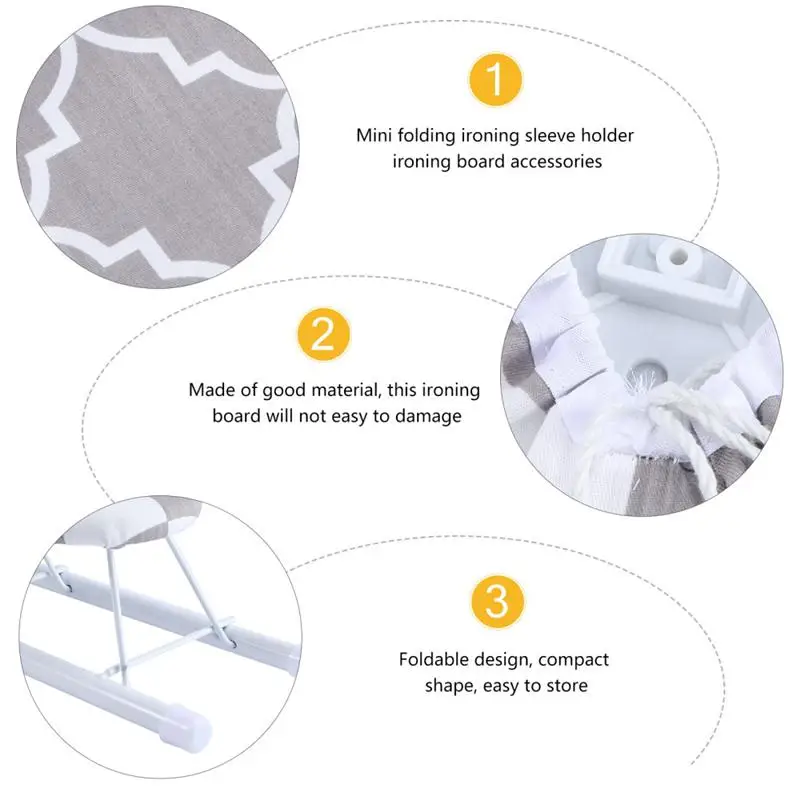 1

Mini folding ironing sleeve holder ironing board accessories

2

Made of good material, this ironing board will not easy to damage

3

Foldable design, compact shape, easy to store