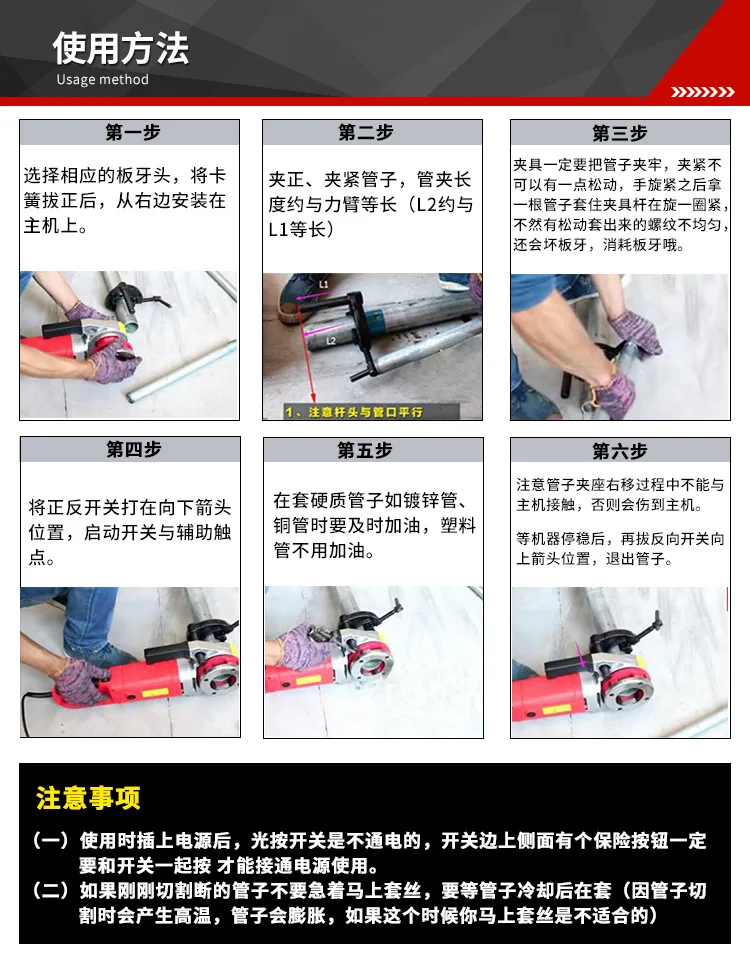 使用方法
Usage method

第一步

选择相应的板牙头，将卡簧拔正后，从右边安装在主机上。

第二步

夹正、夹紧管子，管夹长度约与力臂等长（L2约与L1等长）

L1
L2
1、注意杆头与管口平行

第三步

夹具一定要把管子夹牢，夹紧不可以有一点松动，手旋紧之后拿一根管子套住夹具杆在旋一圈紧，不然有松动套出来的螺纹不均匀，还会坏板牙，消耗板牙哦。

第四步

将正反开关打在向下箭头位置，启动开关与辅助触点。

第五步

在套硬质管子如镀锌管、铜管时要及时加油，塑料管不用加油。

第六步

注意管子夹座右移过程中不能与主机接触，否则会伤到主机。

等机器停稳后，再拔反向开关向上箭头位置，退出管子。

注意事项

（一）使用时插上电源后，光按开关是不通电的，开关边上侧面有个保险按钮一定要和开关一起按 才能接通电源使用。
（二）如果刚刚切割断的管子不要急着马上套丝，要等管子冷却后在套（因管子切割时会产生高温，管子会膨胀，如果这个时候你马上套丝是不适合的）