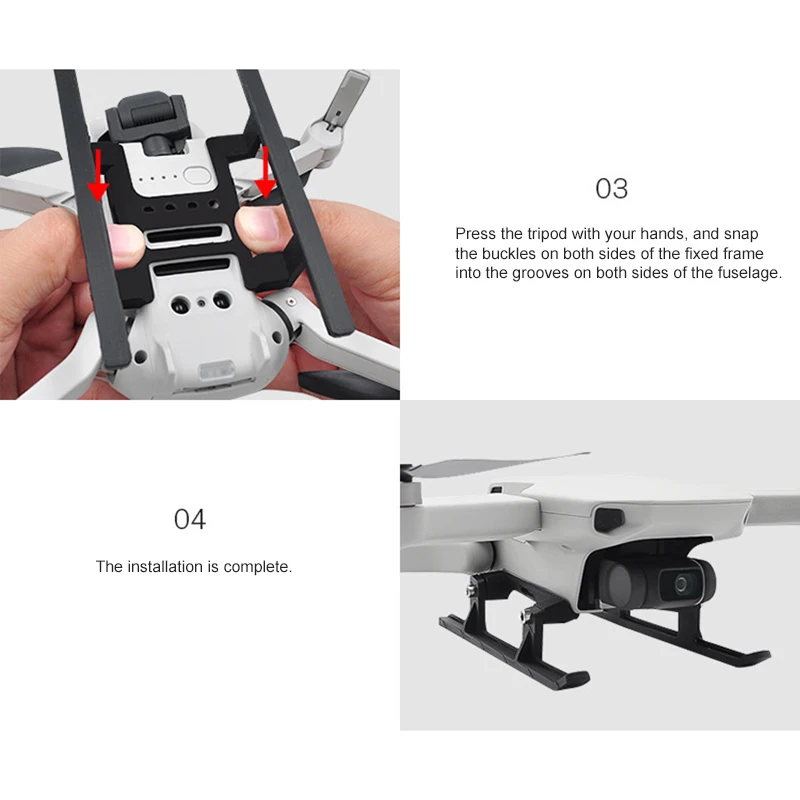 03

Press the tripod with your hands, and snap the buckles on both sides of the fixed frame into the grooves on both sides of the fuselage.

04

The installation is complete.