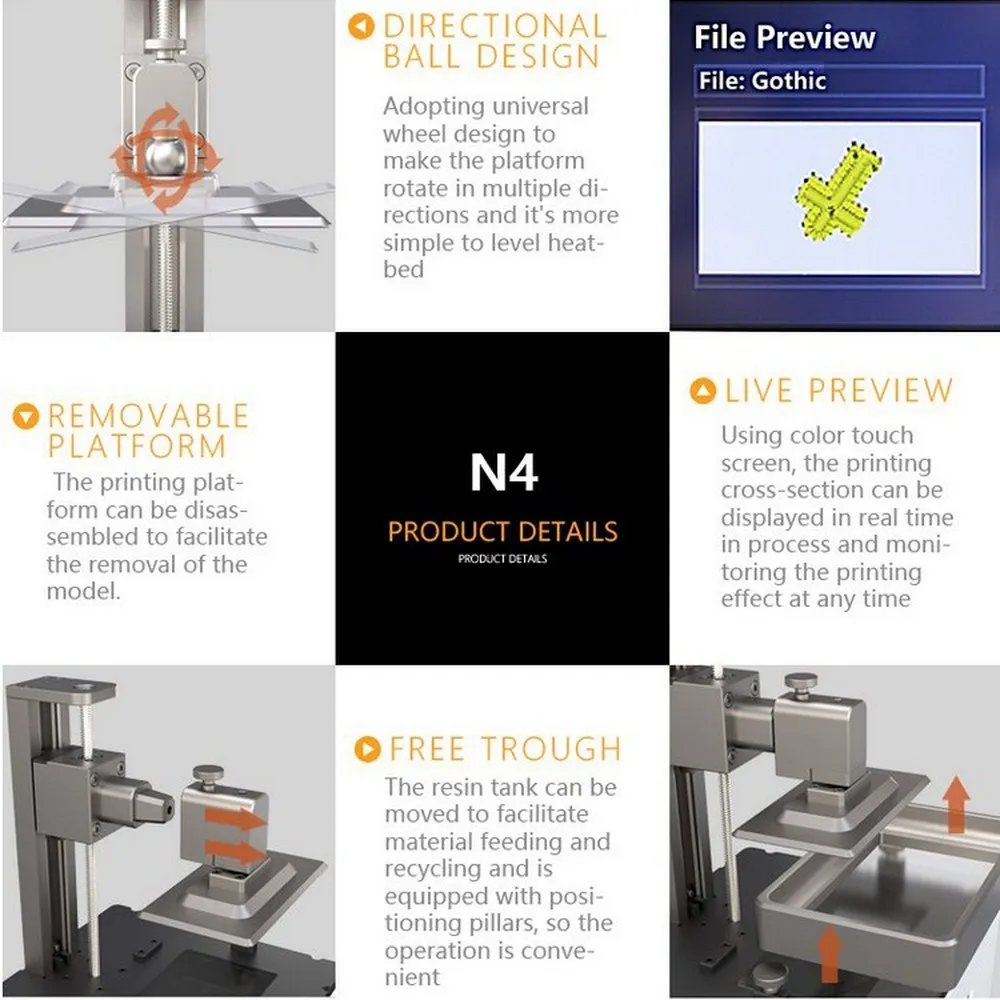 DIRECTIONAL BALL DESIGN

Adopting universal wheel design to make the platform rotate in multiple directions and it's more simple to level heatbed

File Preview

File: Gothic

REMOVABLE PLATFORM

The printing platform can be disassembled to facilitate the removal of the model.

N4

PRODUCT DETAILS

PRODUCT DETAILS

LIVE PREVIEW

Using color touch screen, the printing cross-section can be displayed in real time in process and monitoring the printing effect at any time

FREE TROUGH

The resin tank can be moved to facilitate material feeding and recycling and is equipped with positioning pillars, so the operation is convenient