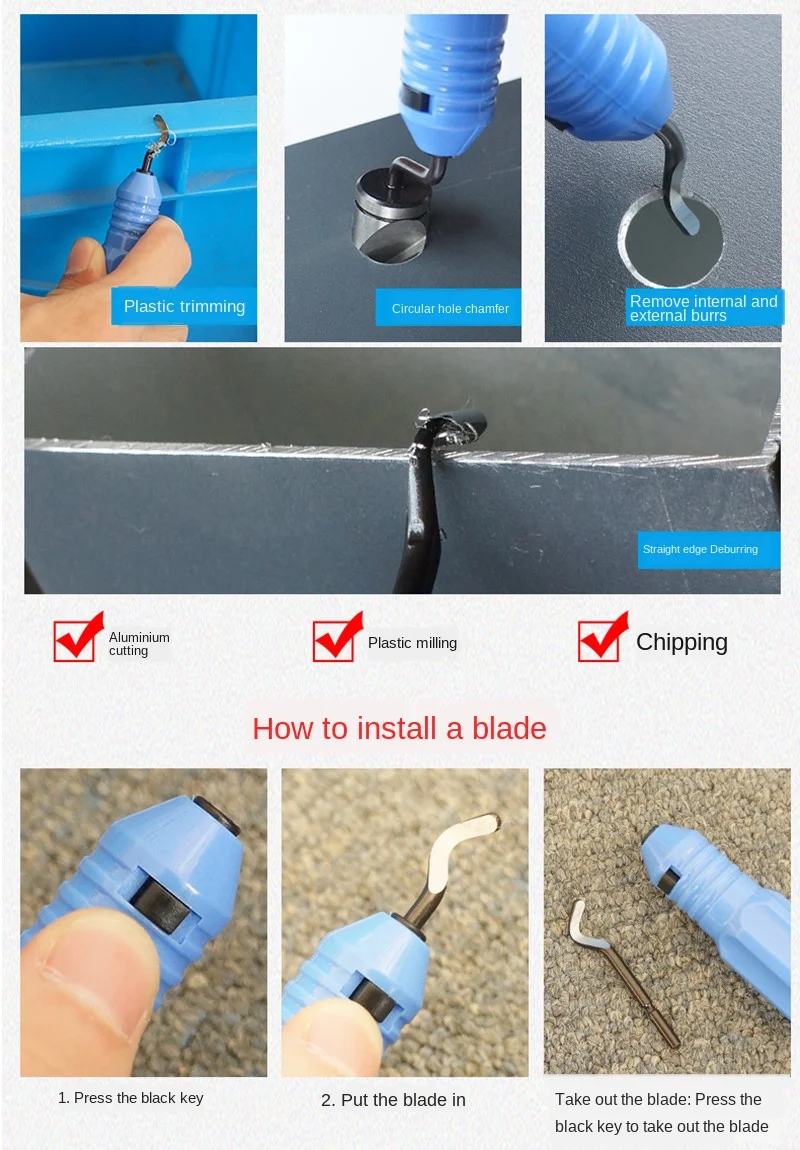 Plastic trimming

Circular hole chamfer

Remove internal and external burrs

Straight edge Deburring

Aluminium cutting

Plastic milling

Chipping

How to install a blade

1. Press the black key

2. Put the blade in

Take out the blade: Press the black key to take out the blade