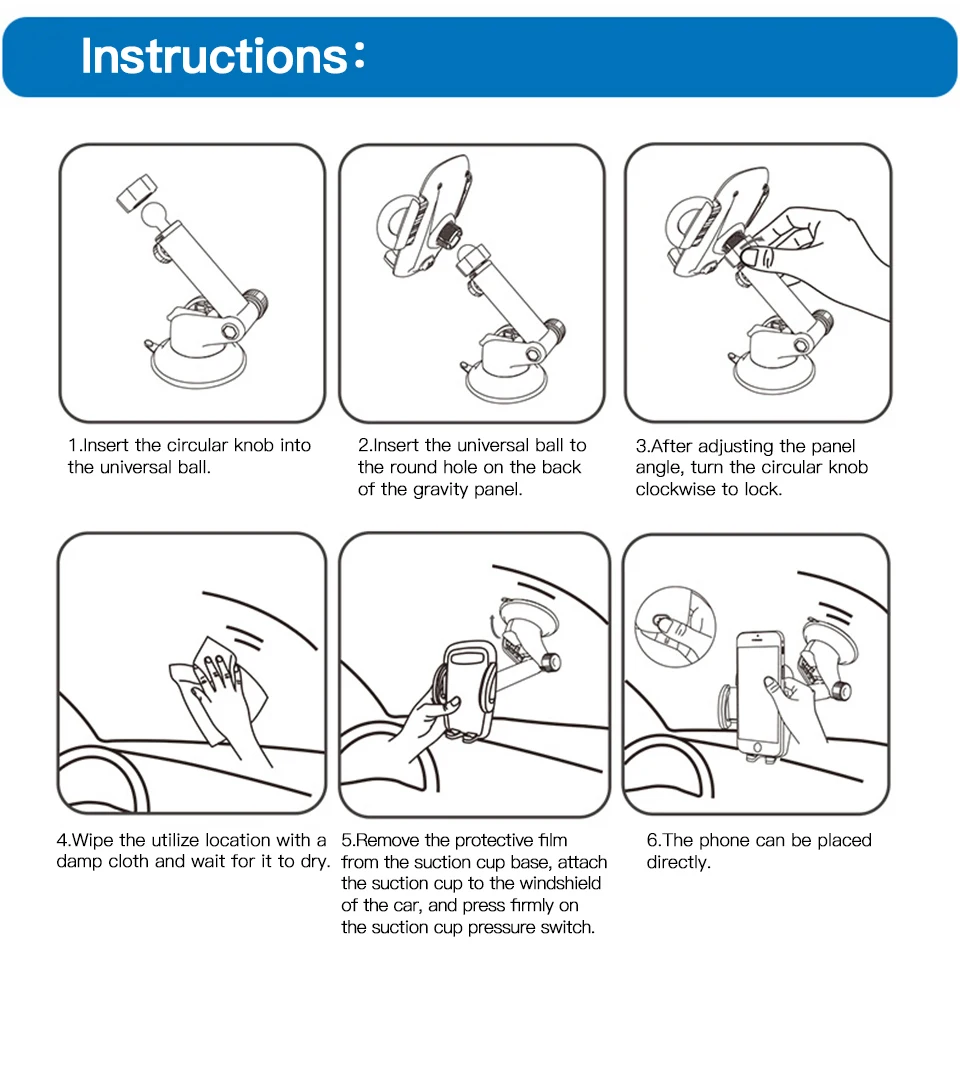 Instructions：

1.Insert the circular knob into the universal ball.

2.Insert the universal ball to the round hole on the back of the gravity panel.

3.After adjusting the panel angle, turn the circular knob clockwise to lock.

4.Wipe the utilize location with a damp cloth and wait for it to dry.

5.Remove the protective film from the suction cup base, attach the suction cup to the windshield of the car, and press firmly on the suction cup pressure switch.

6.The phone can be placed directly.