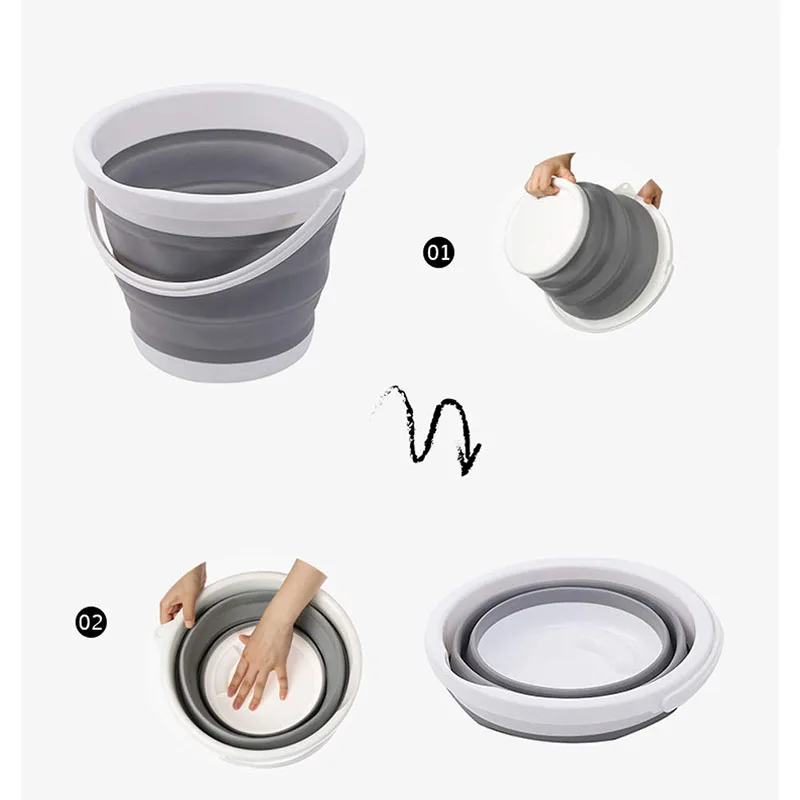 01

02