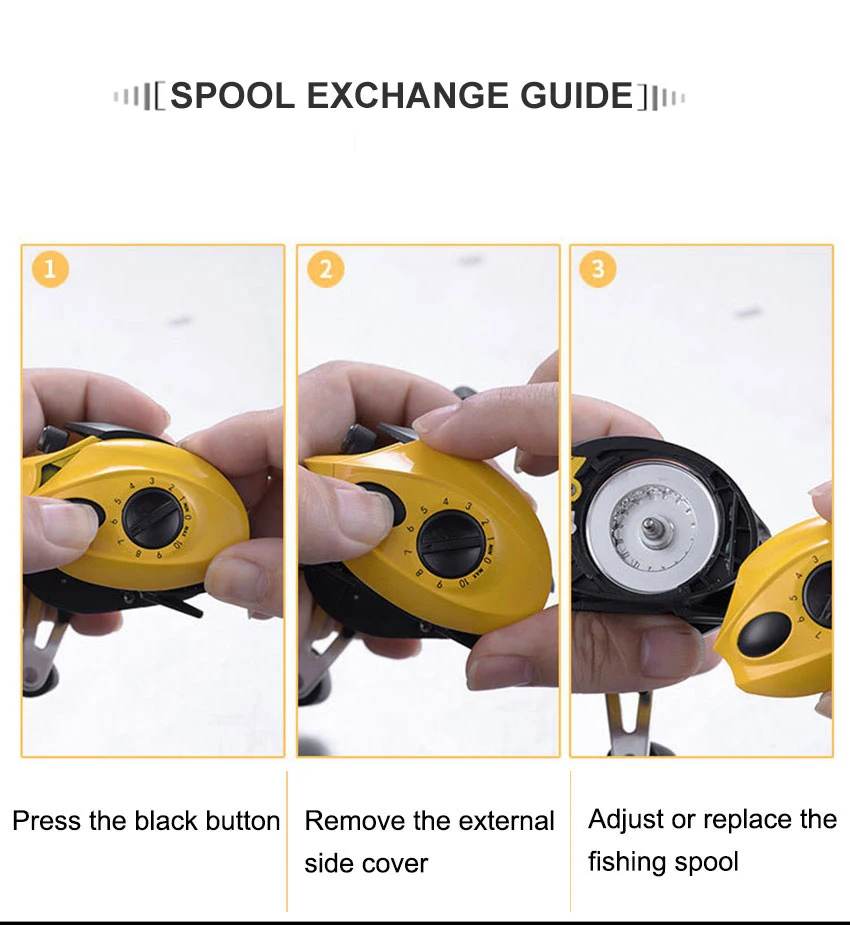 [SPOOL EXCHANGE GUIDE]

1

2

3

Press the black button

Remove the external side cover

Adjust or replace the fishing spool