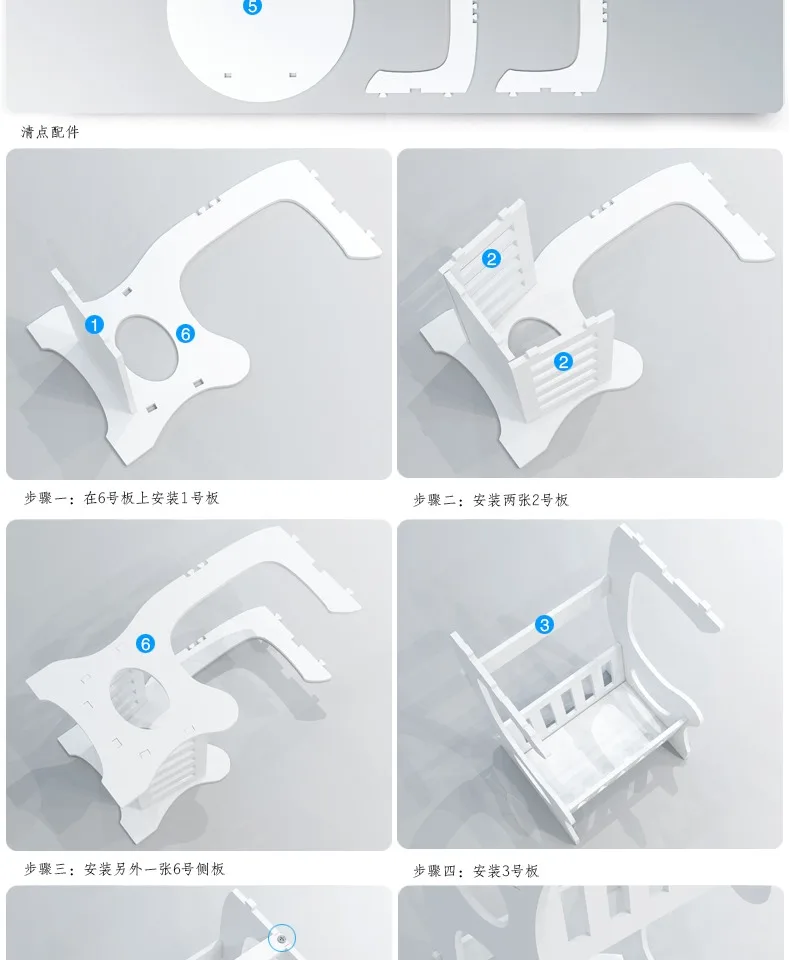 5

清点配件

1
6

2
2

步骤一：在6号板上安装1号板

步骤二：安装两张2号板

6

3

步骤三：安装另外一张6号侧板

步骤四：安装3号板