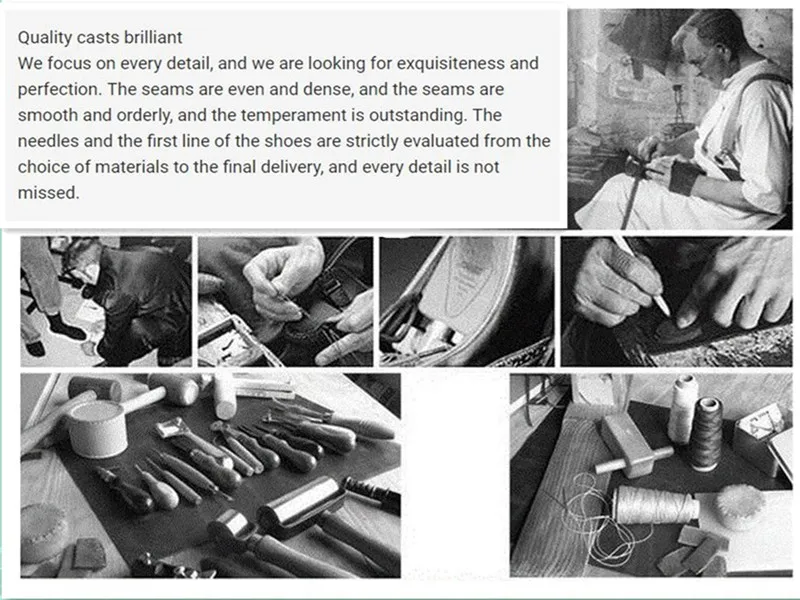 Quality casts brilliant
We focus on every detail, and we are looking for exquisiteness and perfection. The seams are even and dense, and the seams are smooth and orderly, and the temperament is outstanding. The needles and the first line of the shoes are strictly evaluated from the choice of materials to the final delivery, and every detail is not missed.