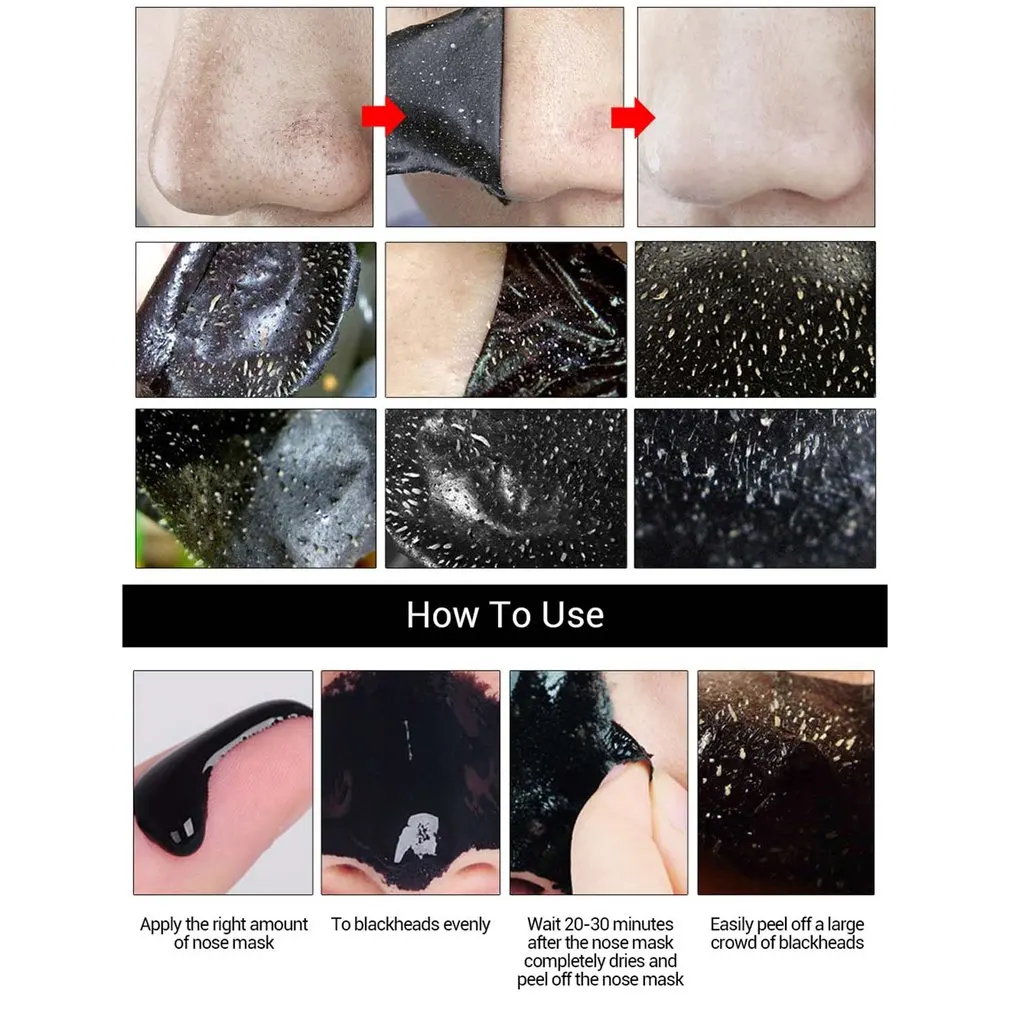 How To Use

Apply the right amount of nose mask

To blackheads evenly

Wait 20-30 minutes after the nose mask completely dries and peel off the nose mask

Easily peel off a large crowd of blackheads