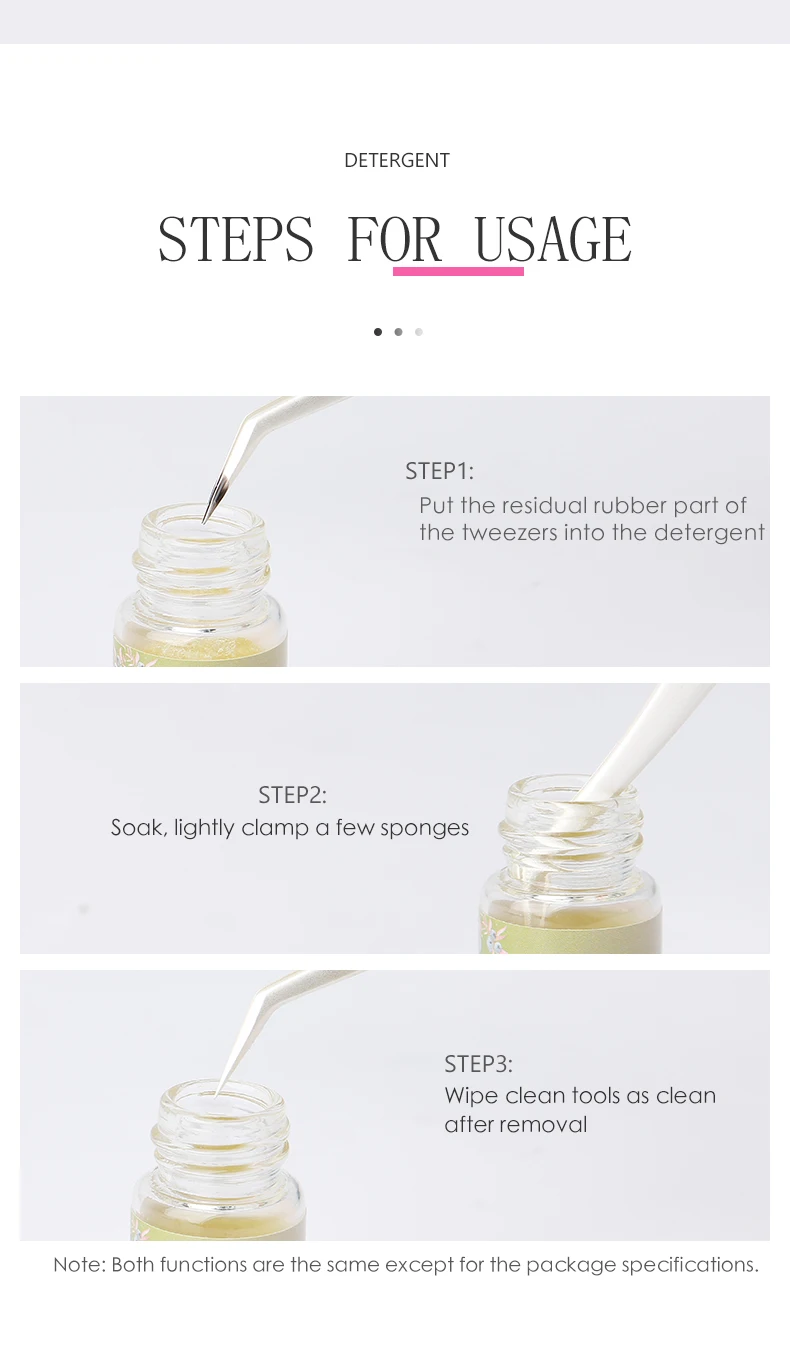 DETERGENT

STEPS FOR USAGE

STEP1:
Put the residual rubber part of the tweezers into the detergent

STEP2:
Soak, lightly clamp a few sponges

STEP3:
Wipe clean tools as clean after removal

Note: Both functions are the same except for the package specifications.