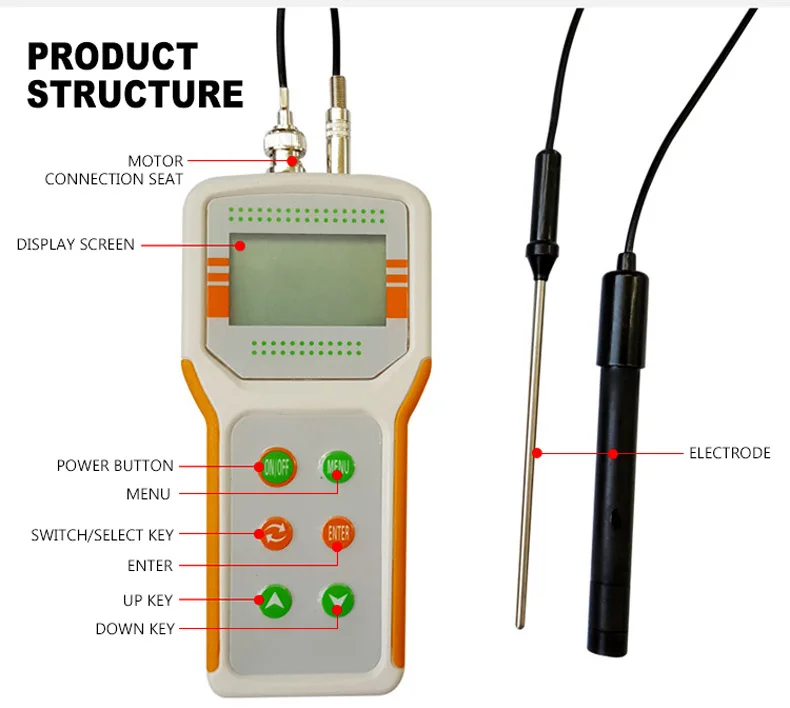 PRODUCT STRUCTURE

MOTOR CONNECTION SEAT

DISPLAY SCREEN

POWER BUTTON

MENU

SWITCH/SELECT KEY

ENTER

UP KEY

DOWN KEY

ON/OFF

MENU

ENTER

ELECTRODE