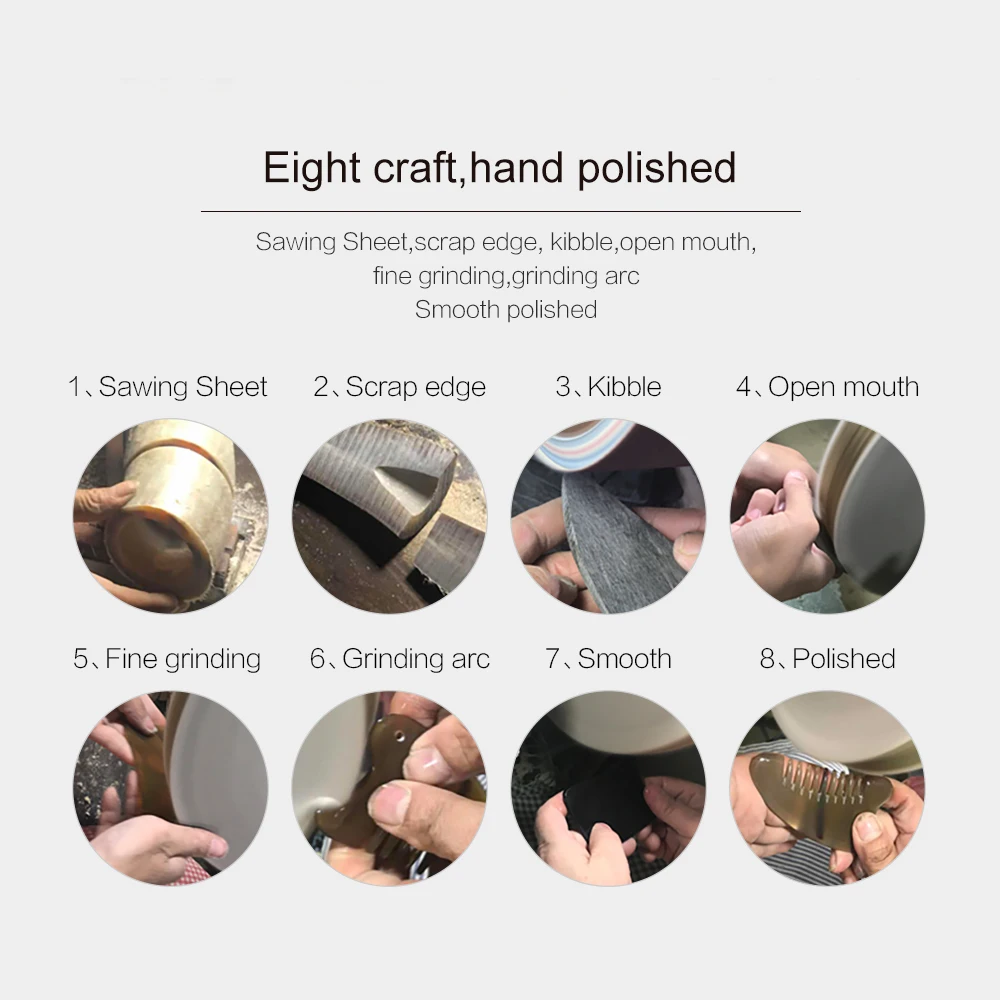 Eight craft,hand polished

Sawing Sheet,scrap edge, kibble,open mouth, fine grinding,grinding arc Smooth polished

1、Sawing Sheet

2、Scrap edge

3、Kibble

4、Open mouth

5、Fine grinding

6、Grinding arc

7、Smooth

8、Polished