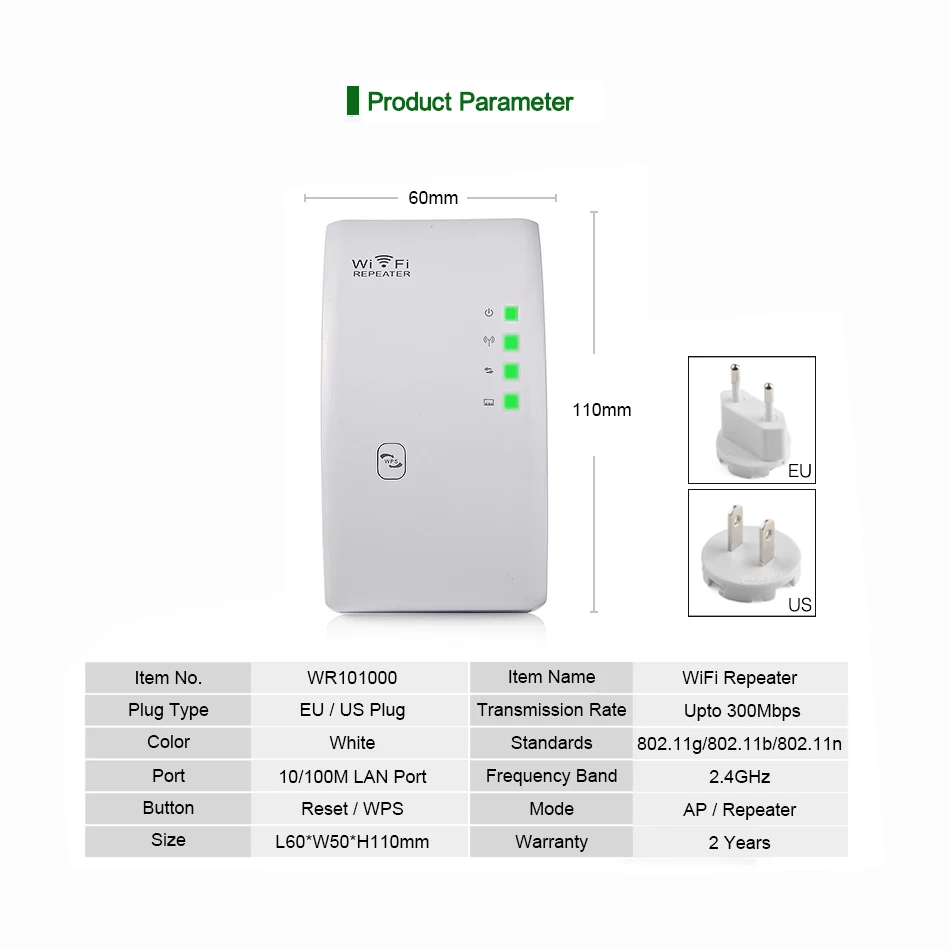 Product Parameter

60mm

WiFi
REPEATER

WPS

110mm

EU

US

| Item No. | WR101000 | Item Name | WiFi Repeater |
|---|---|---|---|
| Plug Type | EU / US Plug | Transmission Rate | Upto 300Mbps |
| Color | White | Standards | 802.11g/802.11b/802.11n |
| Port | 10/100M LAN Port | Frequency Band | 2.4GHz |
| Button | Reset / WPS | Mode | AP / Repeater |
| Size | L60*W50*H110mm | Warranty | 2 Years |