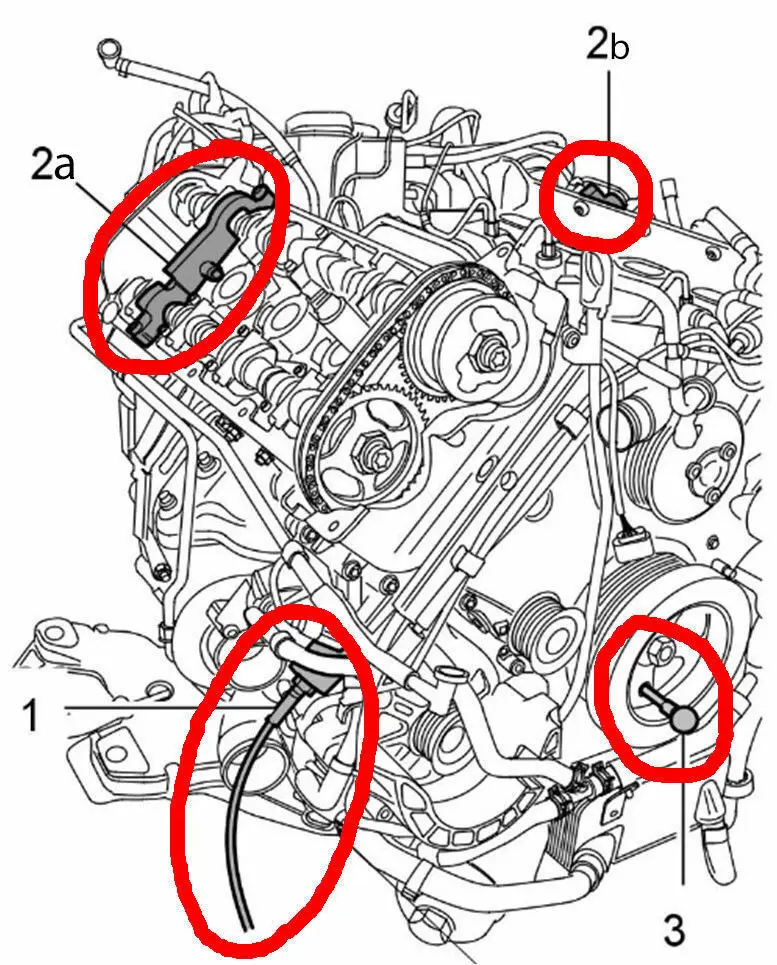 2b
2a
1
3