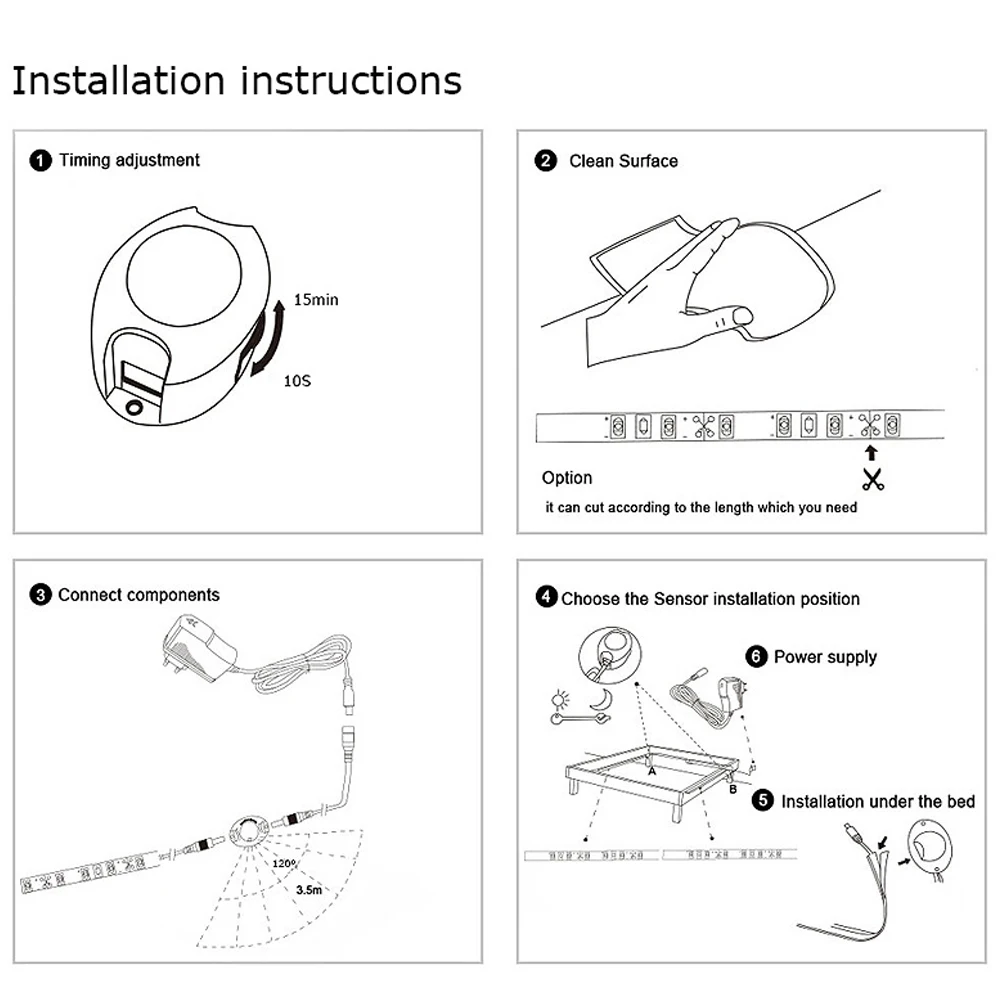 Installation instructions

1 Timing adjustment

15min

10S

2 Clean Surface

Option

it can cut according to the length which you need

3 Connect components

120°

3.5m

4 Choose the Sensor installation position

6 Power supply

A

B

5 Installation under the bed