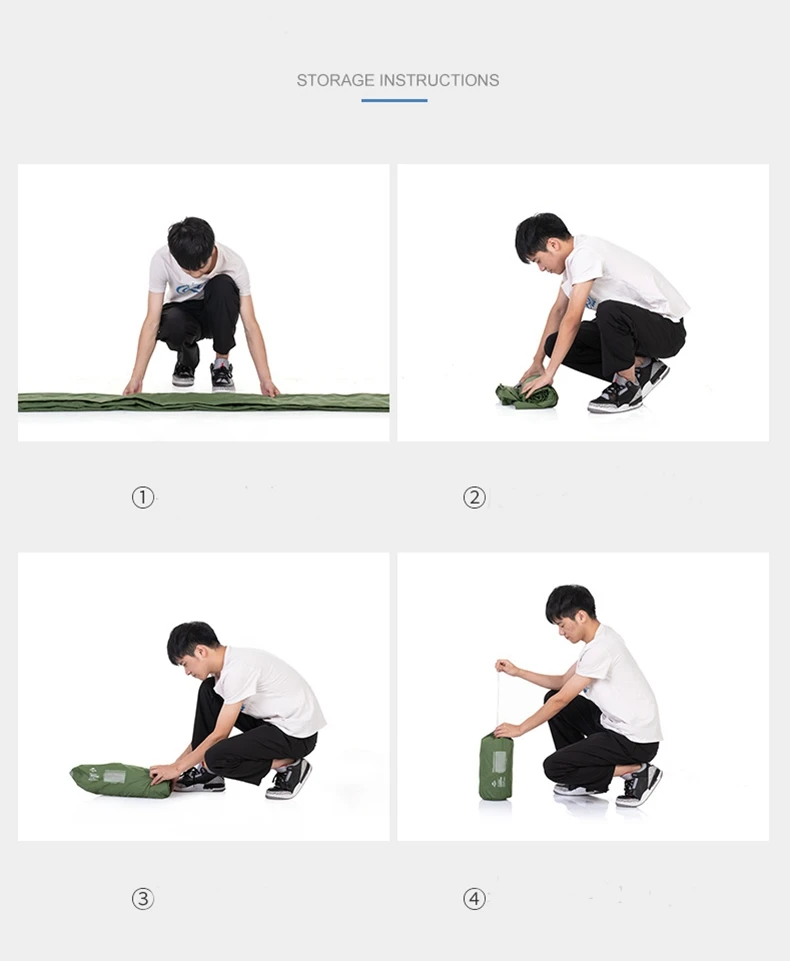 STORAGE INSTRUCTIONS

①

②

③

④