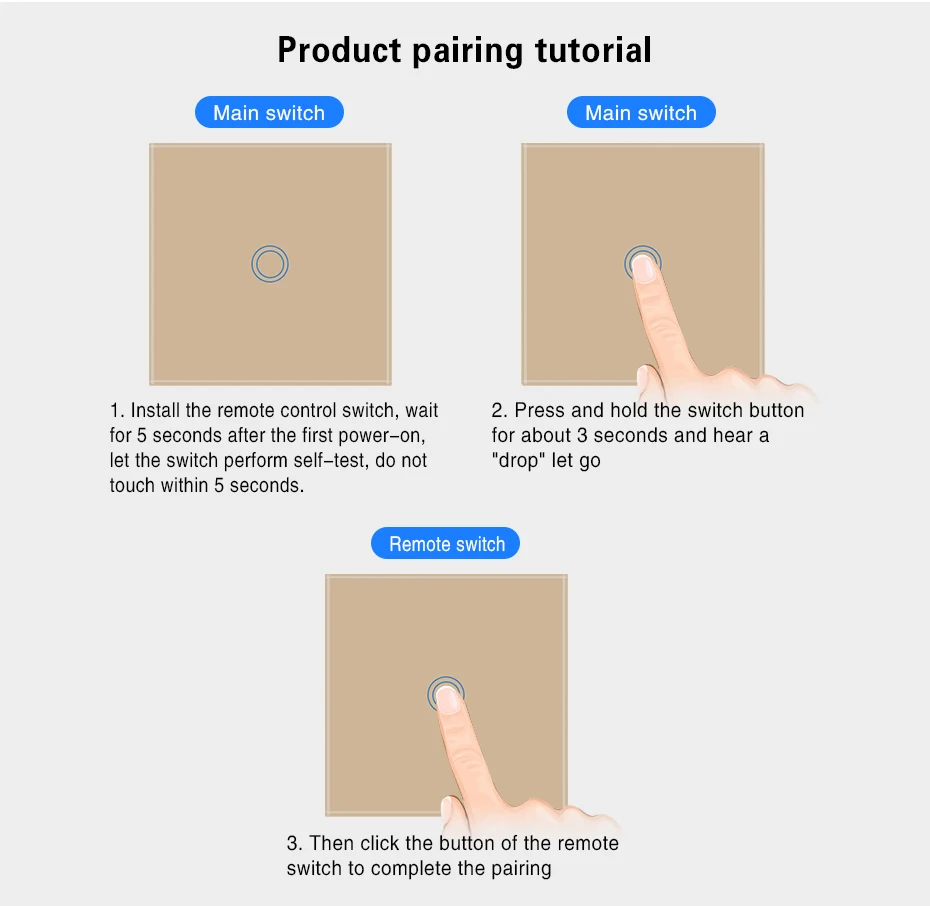 Product pairing tutorial

Main switch

1. Install the remote control switch, wait for 5 seconds after the first power-on, let the switch perform self-test, do not touch within 5 seconds.

Main switch

2. Press and hold the switch button for about 3 seconds and hear a "drop" let go

Remote switch

3. Then click the button of the remote switch to complete the pairing