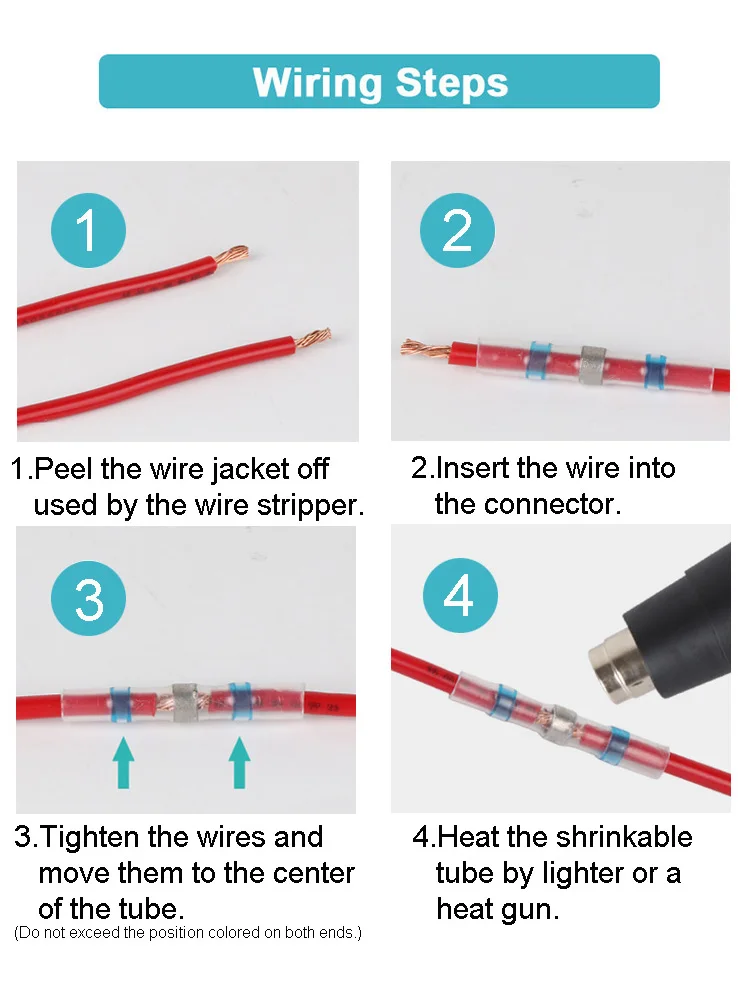 Wiring Steps

1

1.Peel the wire jacket off used by the wire stripper.

2

2.Insert the wire into the connector.

3

3.Tighten the wires and move them to the center of the tube.
(Do not exceed the position colored on both ends.)

4

4.Heat the shrinkable tube by lighter or a heat gun.