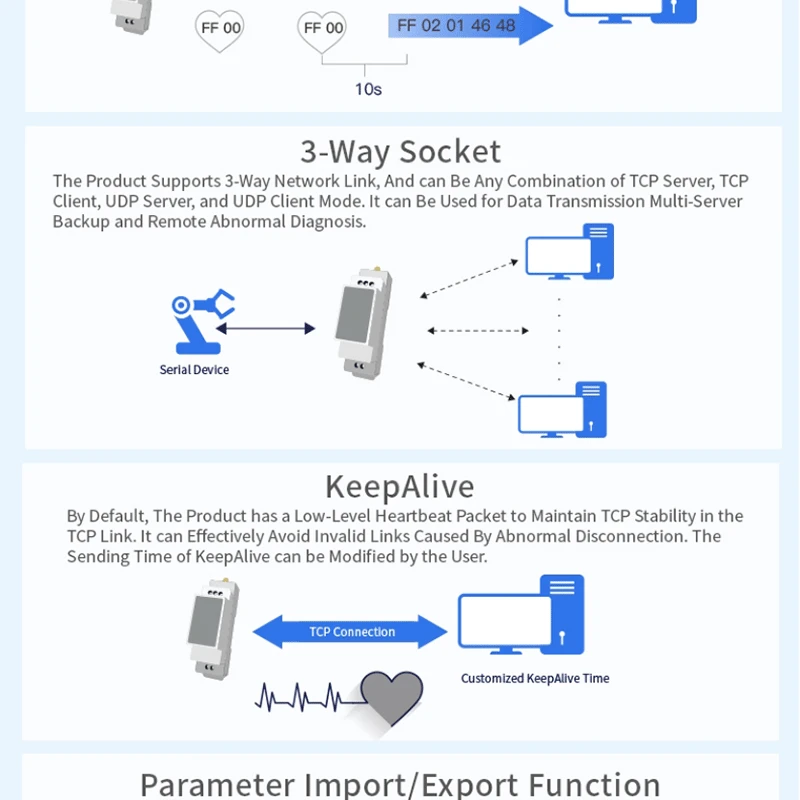 FF 00

FF 00

FF 02 01 46 48

10s

3-Way Socket

The Product Supports 3-Way Network Link, And can Be Any Combination of TCP Server, TCP Client, UDP Server, and UDP Client Mode. It can Be Used for Data Transmission Multi-Server Backup and Remote Abnormal Diagnosis.

Serial Device

KeepAlive

By Default, The Product has a Low-Level Heartbeat Packet to Maintain TCP Stability in the TCP Link. It can Effectively Avoid Invalid Links Caused By Abnormal Disconnection. The Sending Time of KeepAlive can be Modified by the User.

TCP Connection

Customized KeepAlive Time

Parameter Import/Export Function