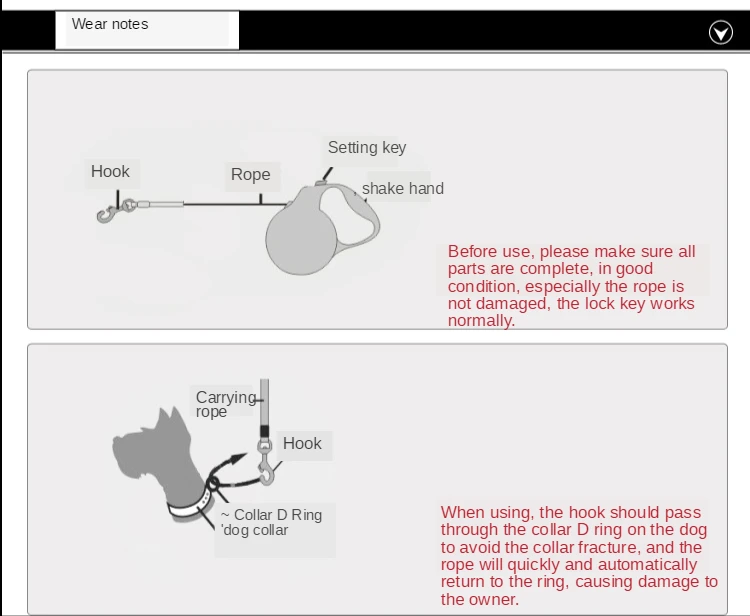 Wear notes

Hook

Rope

Setting key

shake hand

Before use, please make sure all parts are complete, in good condition, especially the rope is not damaged, the lock key works normally.

Carrying rope

Hook

~ Collar D Ring
'dog collar

When using, the hook should pass through the collar D ring on the dog to avoid the collar fracture, and the rope will quickly and automatically return to the ring, causing damage to the owner.