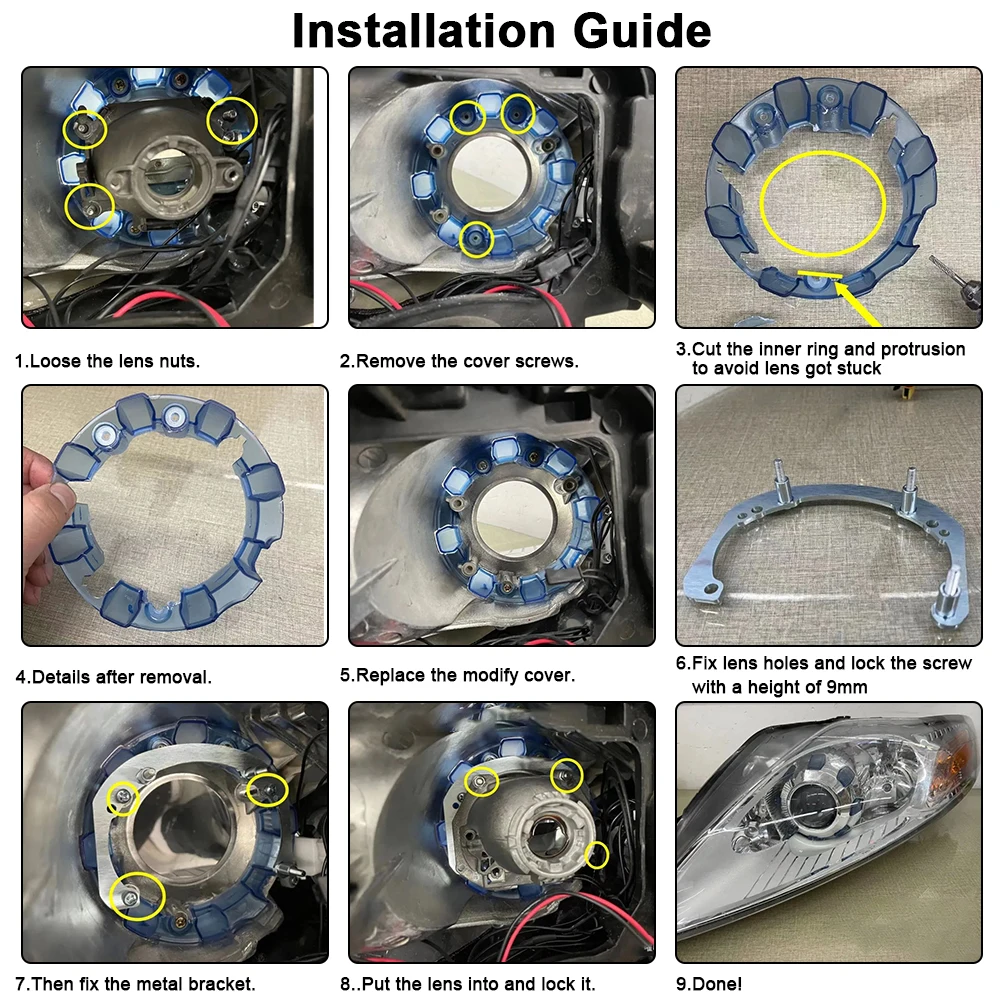 Installation Guide

1.Loose the lens nuts.

2.Remove the cover screws.

3.Cut the inner ring and protrusion to avoid lens got stuck

4.Details after removal.

5.Replace the modify cover.

6.Fix lens holes and lock the screw with a height of 9mm

7.Then fix the metal bracket.

8..Put the lens into and lock it.

9.Done!