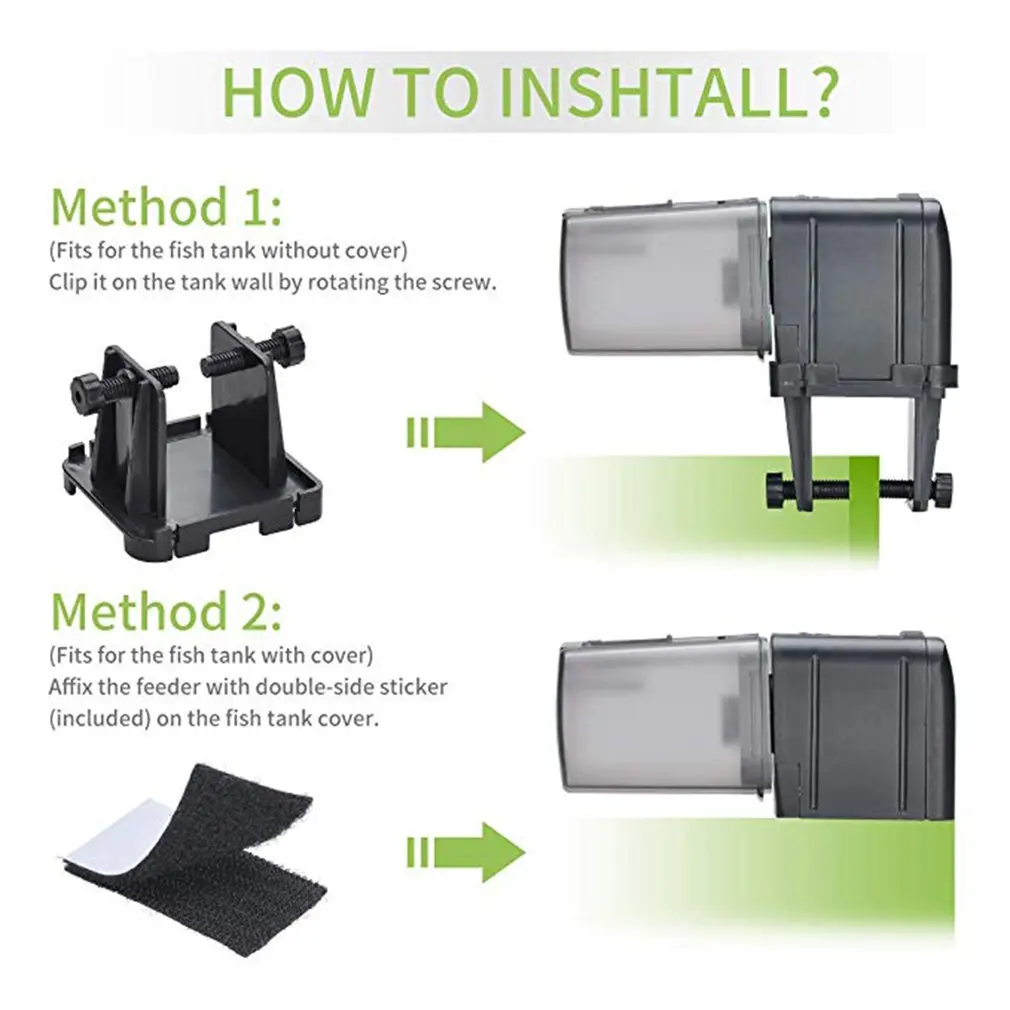 HOW TO INSHTALL?

Method 1:
(Fits for the fish tank without cover)
Clip it on the tank wall by rotating the screw.

Method 2:
(Fits for the fish tank with cover)
Affix the feeder with double-side sticker (included) on the fish tank cover.