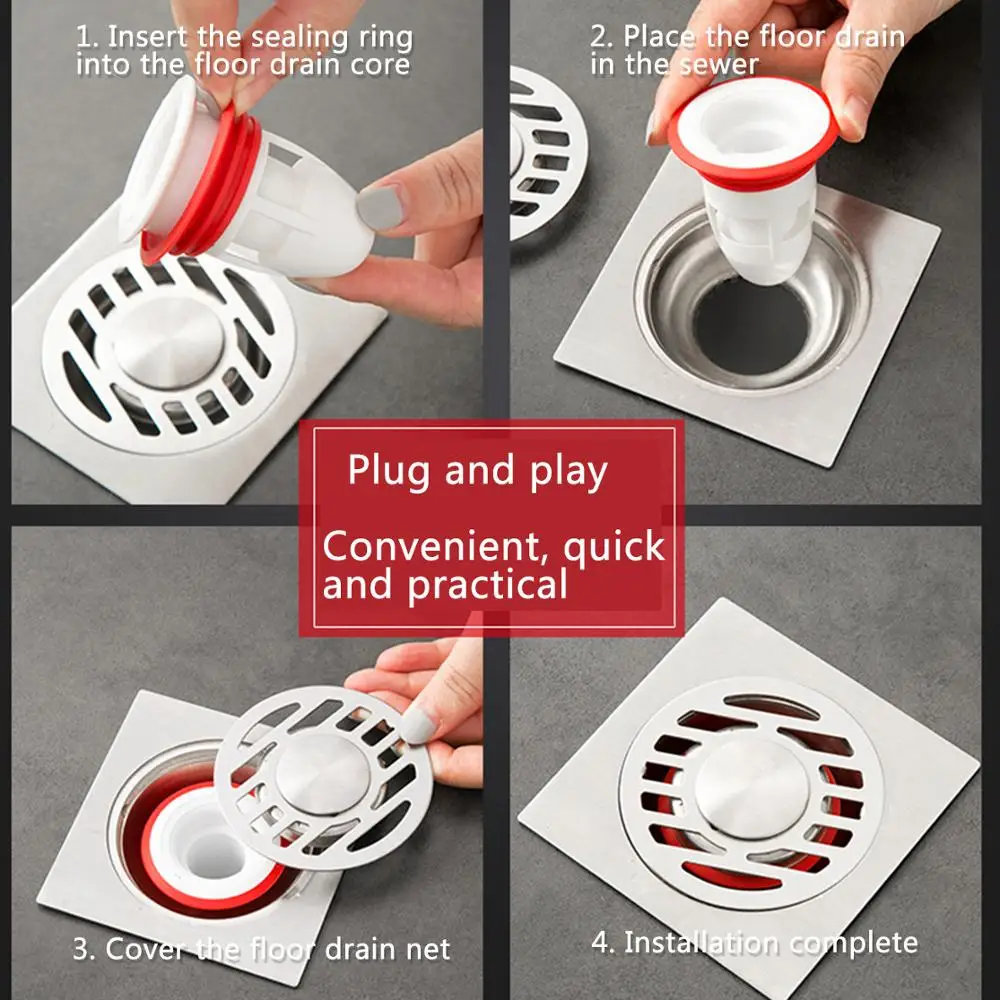 1. Insert the sealing ring into the floor drain core

2. Place the floor drain in the sewer

Plug and play

Convenient, quick and practical

3. Cover the floor drain net

4. Installation complete