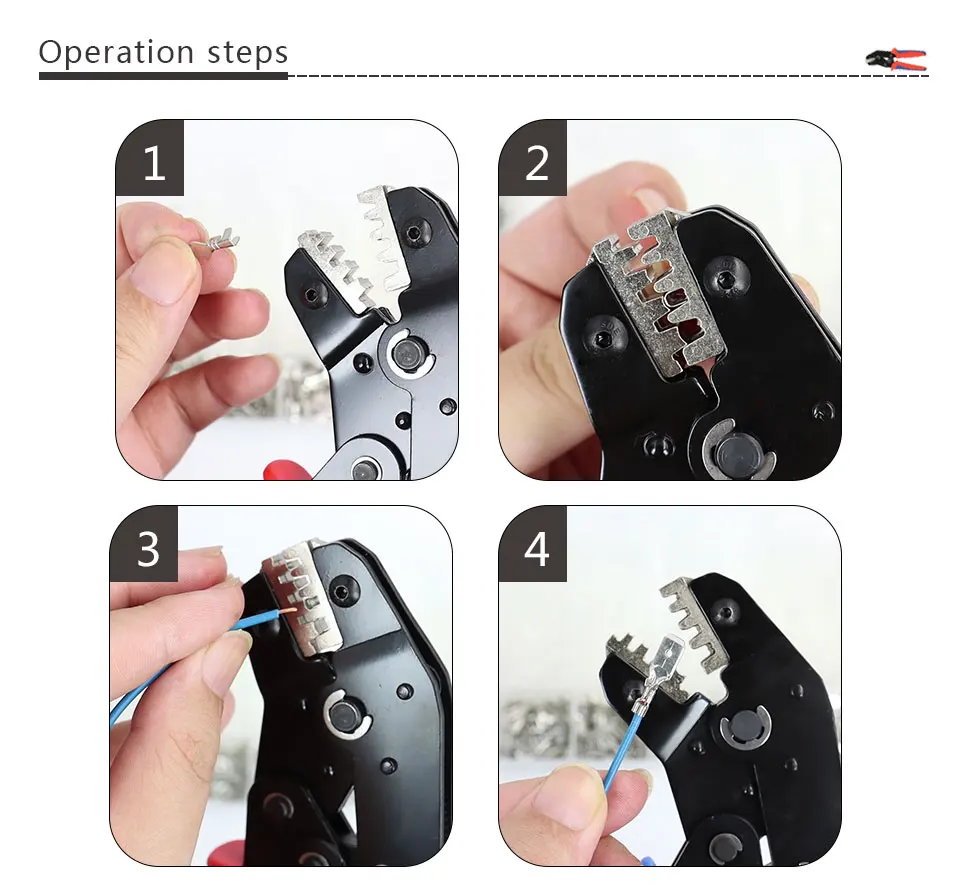 Operation steps

1

2

3

4