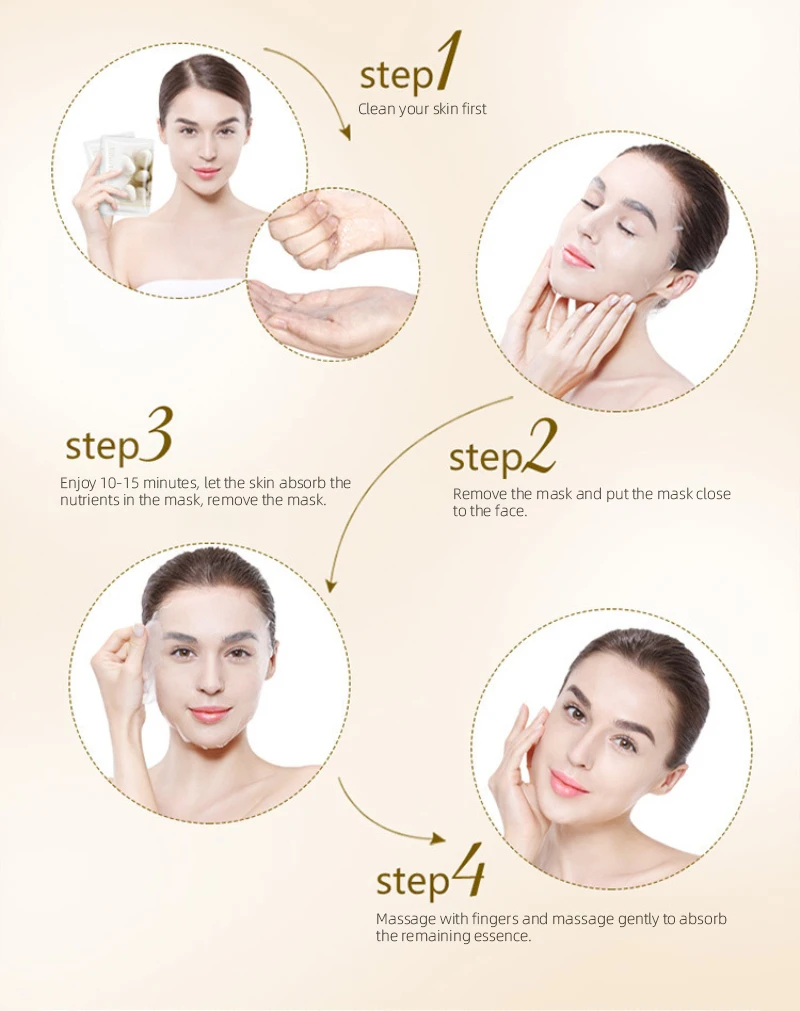 step1
Clean your skin first

step3
Enjoy 10-15 minutes, let the skin absorb the nutrients in the mask, remove the mask.

step2
Remove the mask and put the mask close to the face.

step4
Massage with fingers and massage gently to absorb the remaining essence.