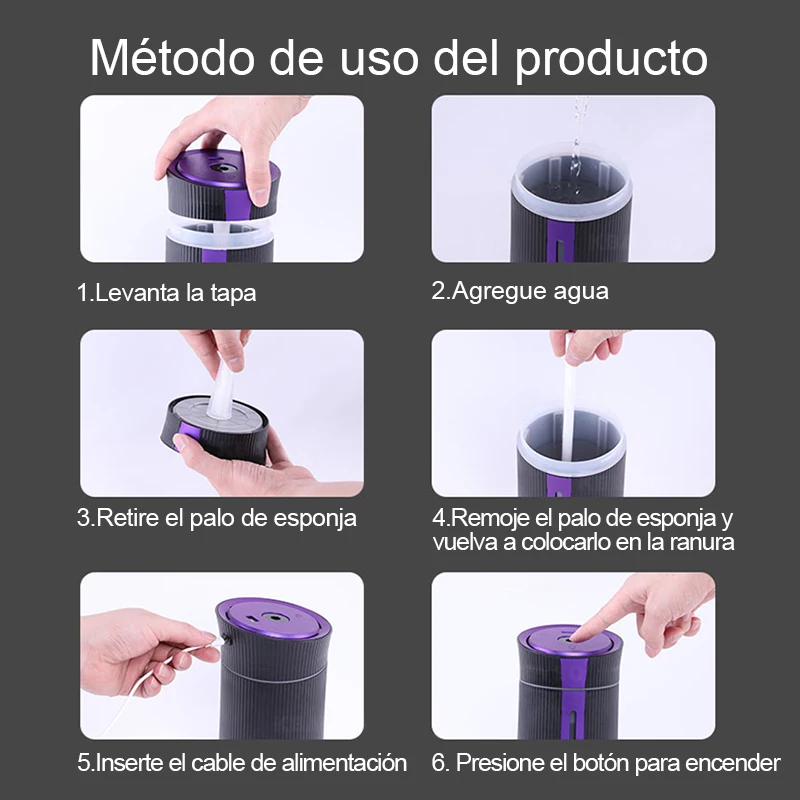 Método de uso del producto

1.Levanta la tapa

2.Agregue agua

3.Retire el palo de esponja

4.Remoje el palo de esponja y vuelva a colocarlo en la ranura

5.Inserte el cable de alimentación

6. Presione el botón para encender