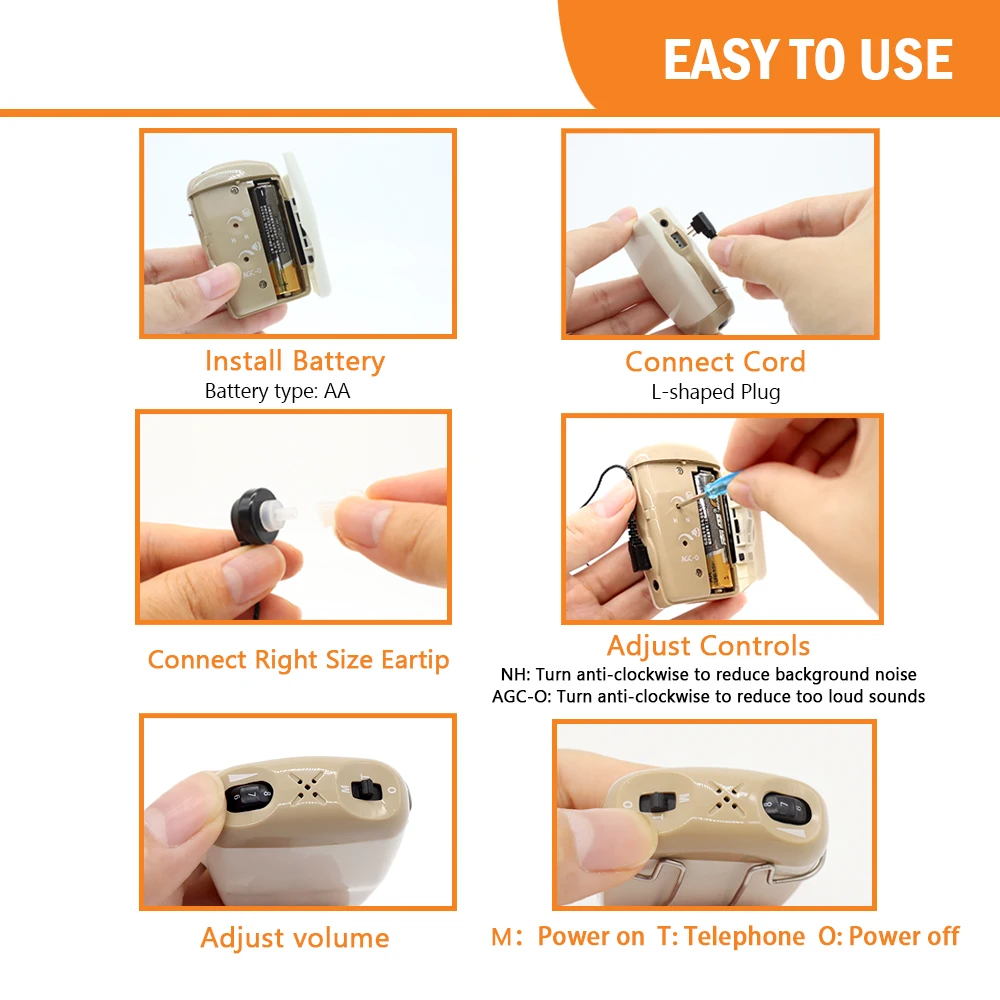 EASY TO USE

Install Battery
Battery type: AA

Connect Cord
L-shaped Plug

Connect Right Size Eartip

Adjust Controls
NH: Turn anti-clockwise to reduce background noise
AGC-O: Turn anti-clockwise to reduce too loud sounds

Adjust volume

M: Power on T: Telephone O: Power off