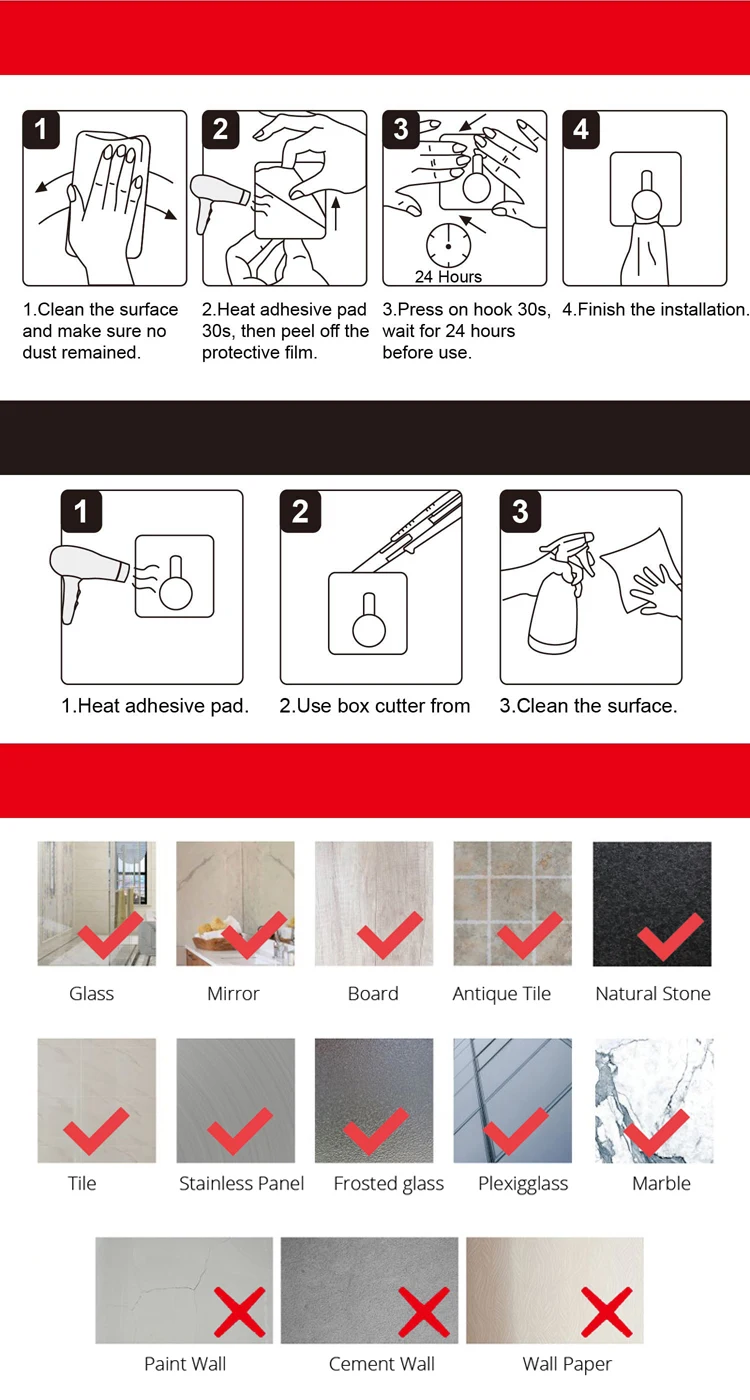 1

2

3

24 Hours

4

1.Clean the surface and make sure no dust remained.

2.Heat adhesive pad 30s, then peel off the protective film.

3.Press on hook 30s, wait for 24 hours before use.

4.Finish the installation.

1

2

3

1.Heat adhesive pad.

2.Use box cutter from

3.Clean the surface.

Glass

Mirror

Board

Antique Tile

Natural Stone

Tile

Stainless Panel

Frosted glass

Plexigglass

Marble

Paint Wall

Cement Wall

Wall Paper